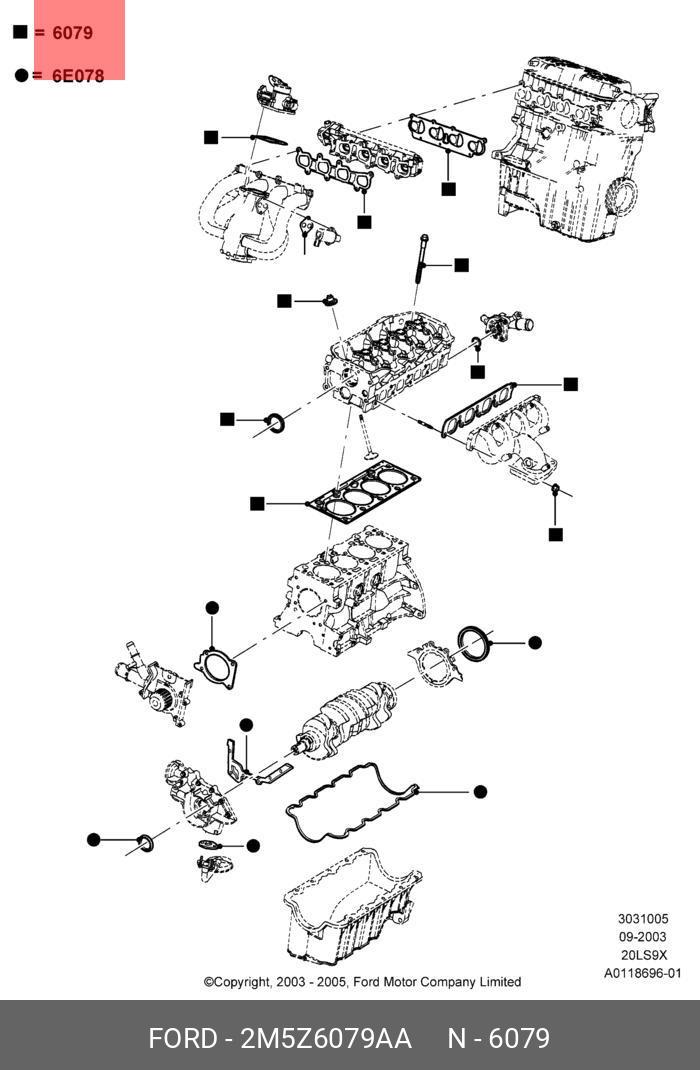 ■ = 6079

● = 6E078

3031005
09-2003
20LS9X
A0118696-01

©Copyright, 2003 - 2005, Ford Motor Company Limited

FORD - 2M5Z6079AA N - 6079