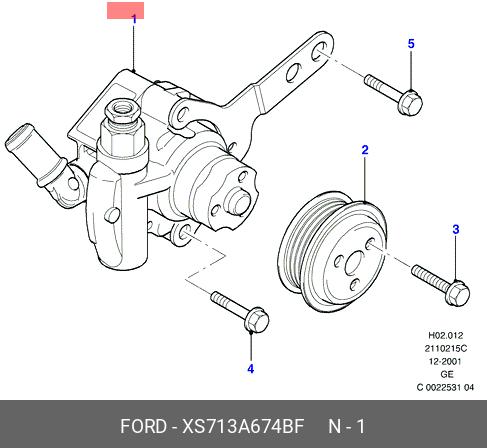 1
5
2
3
4
H02.012
2110215C
12-2001
GE
C 0022531 04
FORD - XS713A674BF N - 1