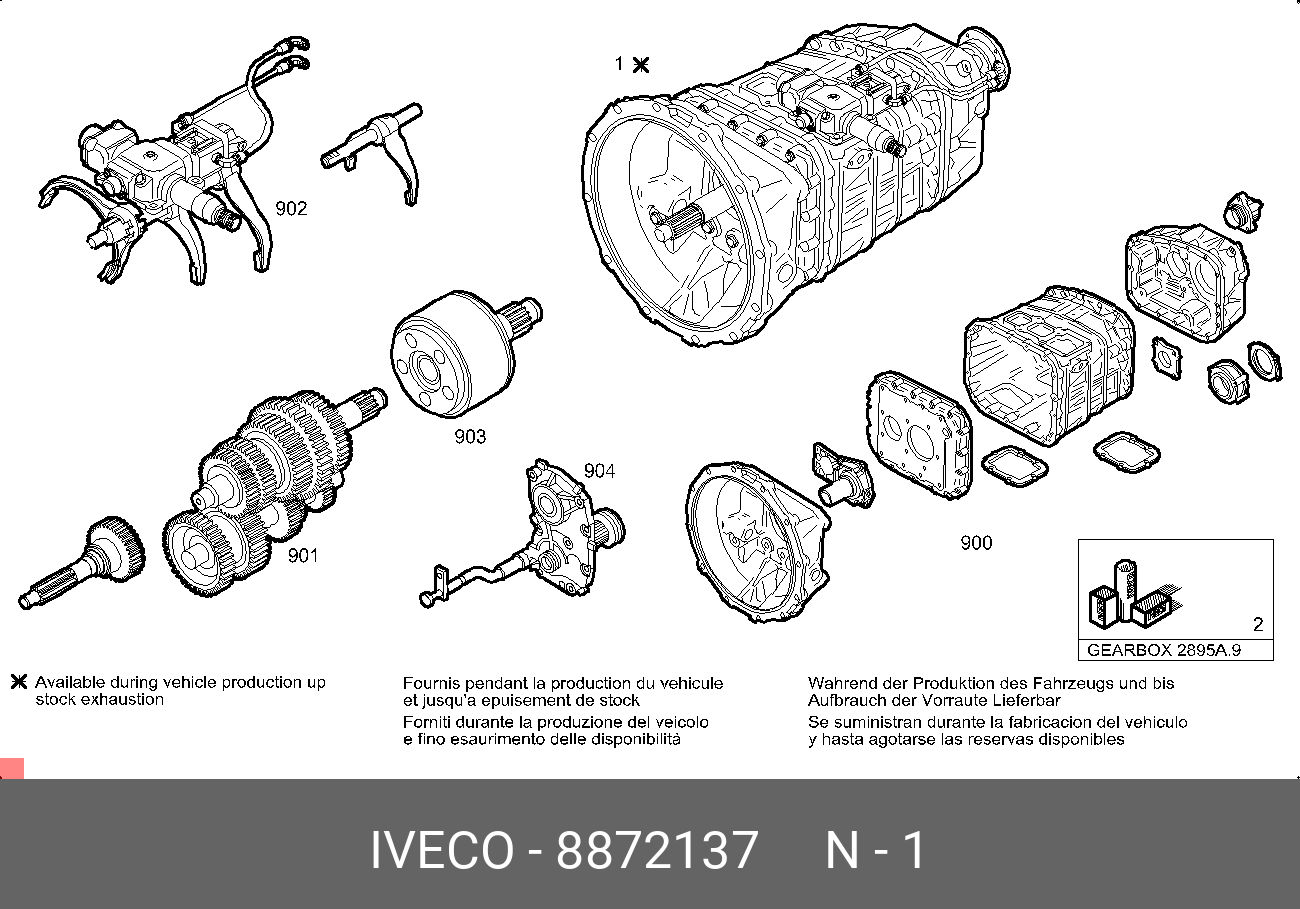 1 ✱

902

903

904

901

900

2

GEARBOX 2895A.9

✱ Available during vehicle production up stock exhaustion

Fournis pendant la production du vehicule et jusqu'a epuisement de stock

Forniti durante la produzione del veicolo e fino esaurimento delle disponibilità

Wahrend der Produktion des Fahrzeugs und bis Aufbrauch der Vorraute Lieferbar

Se suministran durante la fabricacion del vehiculo y hasta agotarse las reservas disponibles

IVECO - 8872137 N - 1