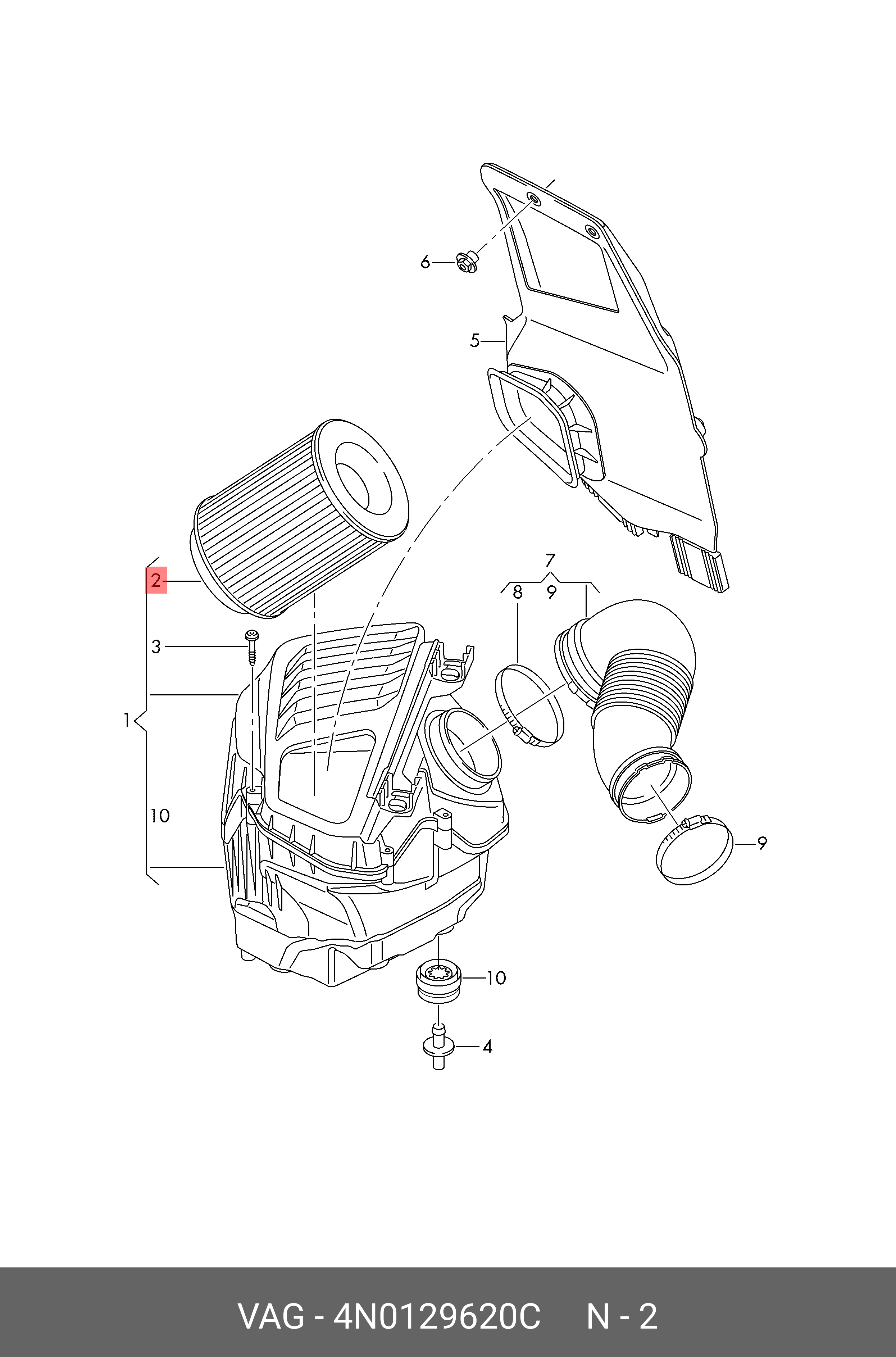 6
5
7
8
9
2
3
1
10
9
10
4

VAG - 4N0129620C N - 2