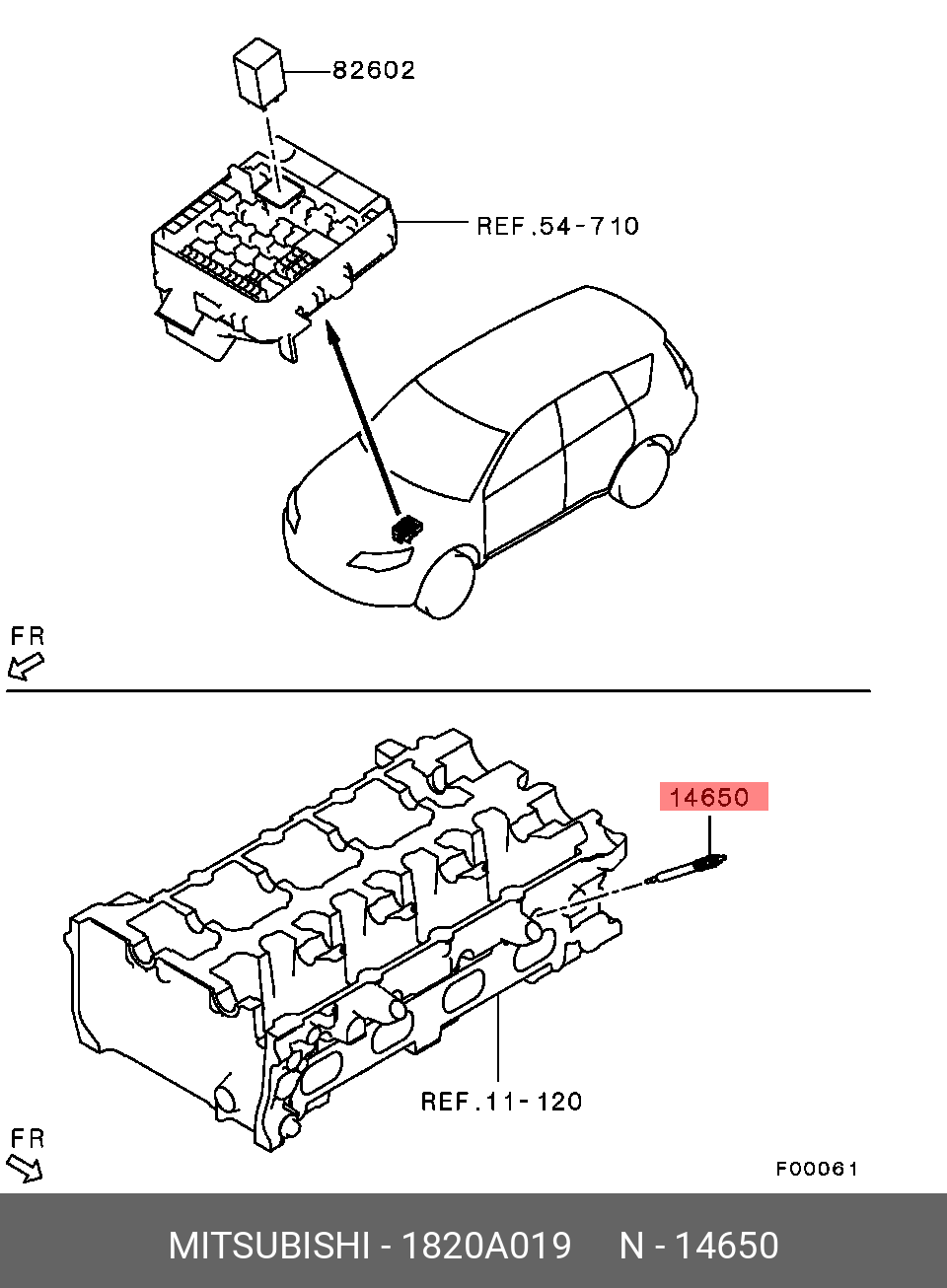 82602

REF.54-710

FR

14650

REF.11-120

FR

F00061

MITSUBISHI - 1820A019 N - 14650