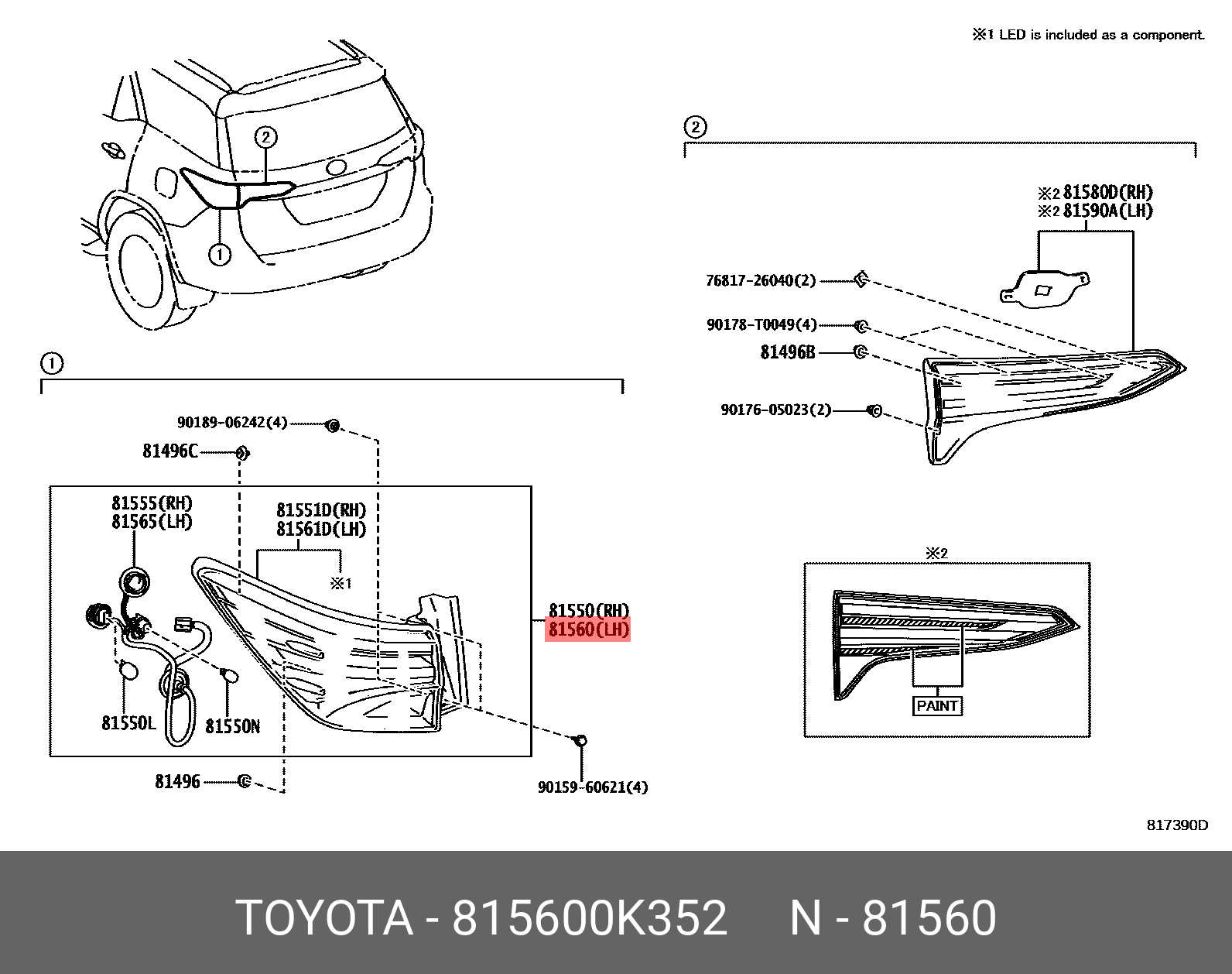 ※1 LED is included as a component.

2
1

2

※2 81580D(RH)
※2 81590A(LH)

76817-26040(2)
90178-T0049(4)
81496B
90176-05023(2)

1

90189-06242(4)
81496C

81555(RH)
81565(LH)

81551D(RH)
81561D(LH)

※1

81550(RH)
81560(LH)

81550L
81550N

81496

90159-60621(4)

※2

PAINT

817390D

TOYOTA - 815600K352 N - 81560