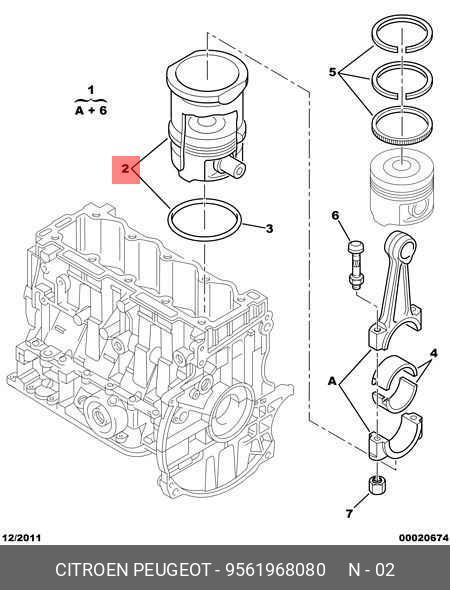 1
A + 6

2

3

5

6

4

A

7

12/2011

00020674

CITROEN PEUGEOT - 9561968080 N - 02