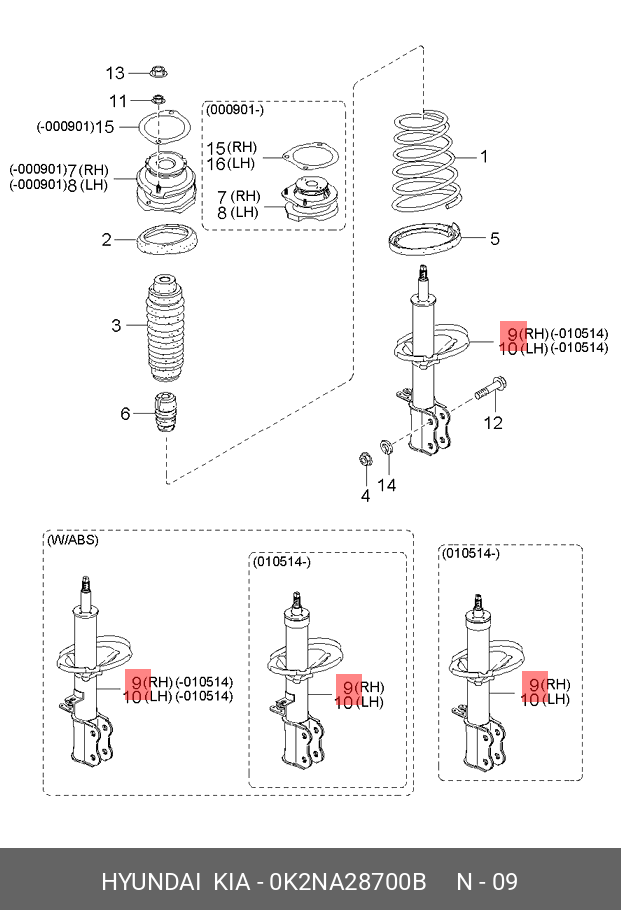 13
11
(-000901)15
(-000901)7(RH)
(-000901)8(LH)
2
3
6

(000901-)
15(RH)
16(LH)
7(RH)
8(LH)

1
5
9(RH)(-010514)
10(LH)(-010514)
12
4
14

(W/ABS)
9(RH)(-010514)
10(LH)(-010514)

(010514-)
9(RH)
10(LH)

(010514-)
9(RH)
10(LH)

HYUNDAI KIA - 0K2NA28700B N - 09