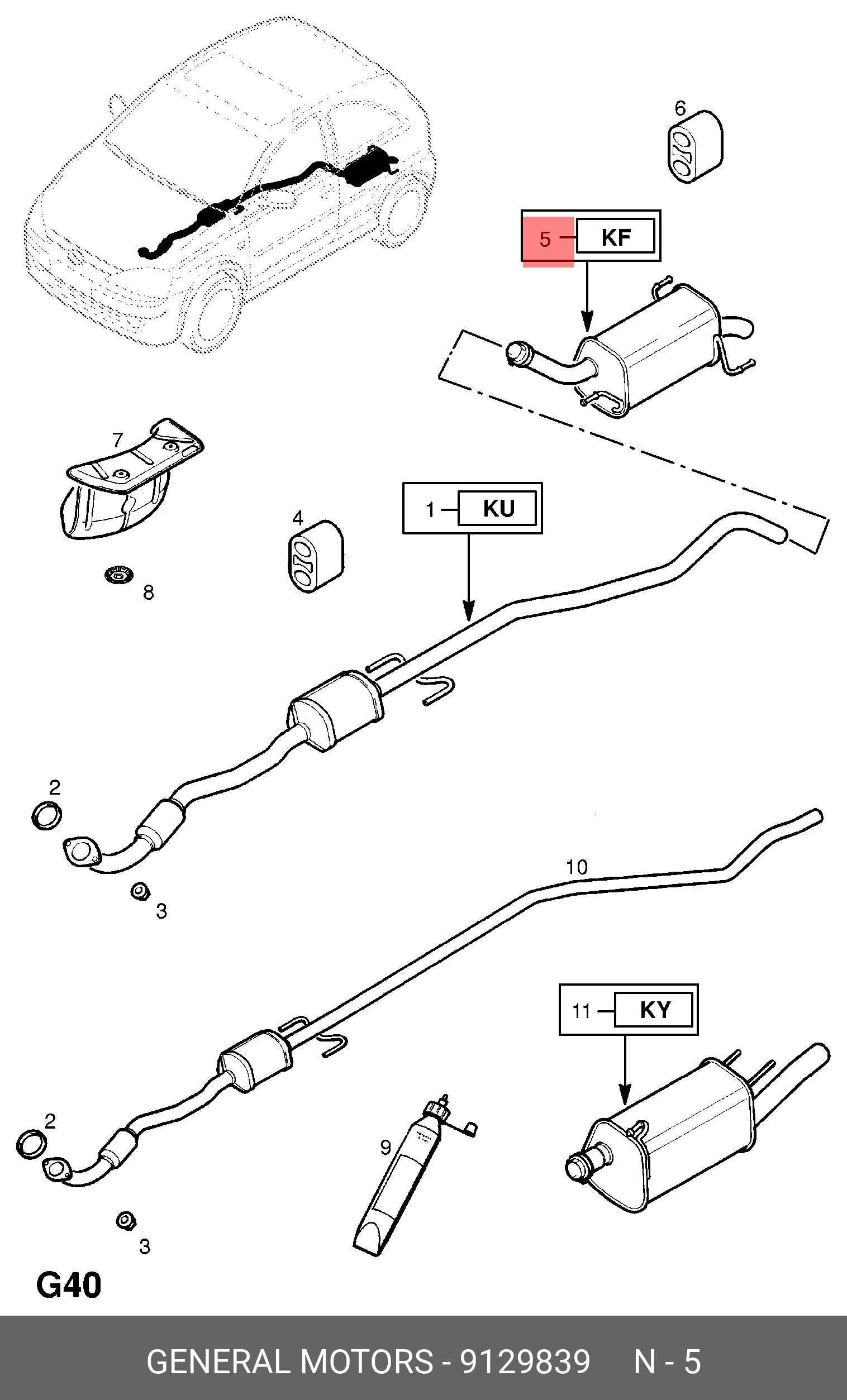 6

5 KF

7

1 KU

4

8

2

3

10

11 KY

2

9

3

G40

GENERAL MOTORS - 9129839 N - 5