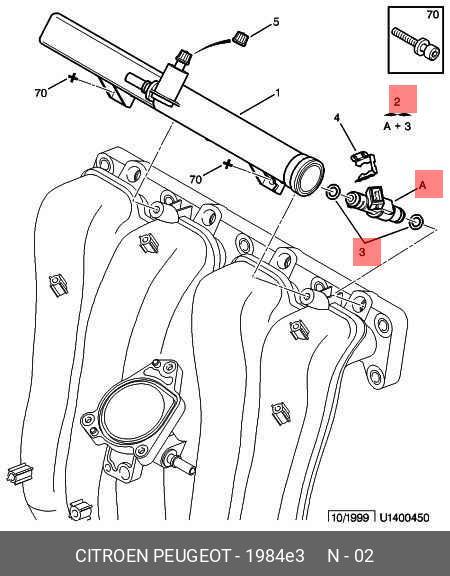 70
5
70
1
2
A + 3
4
70
A
3
10/1999 U1400450
CITROEN PEUGEOT - 1984e3 N - 02