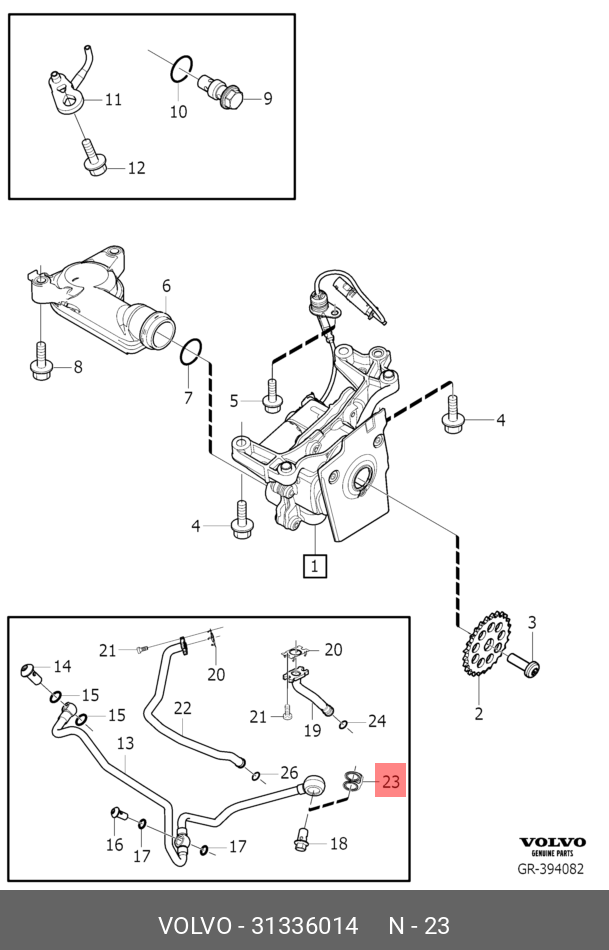 11
10
9
12
6
8
7
5
4
4
1
3
2
21
20
20
14
15
15
22
21
19
24
13
26
23
16
17
17
18
VOLVO
GENUINE PARTS
GR-394082
VOLVO - 31336014 N - 23