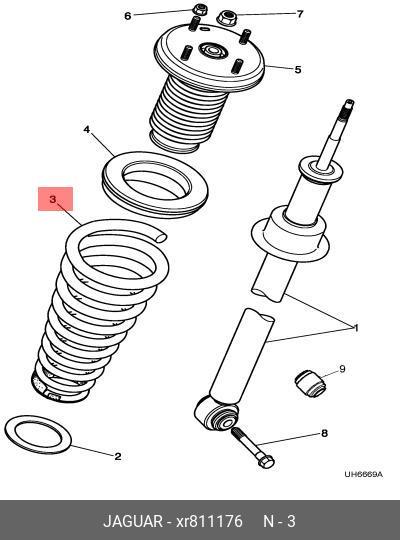 6
7
5
4
3
1
9
8
2
UH6669A
JAGUAR - xr811176 N - 3