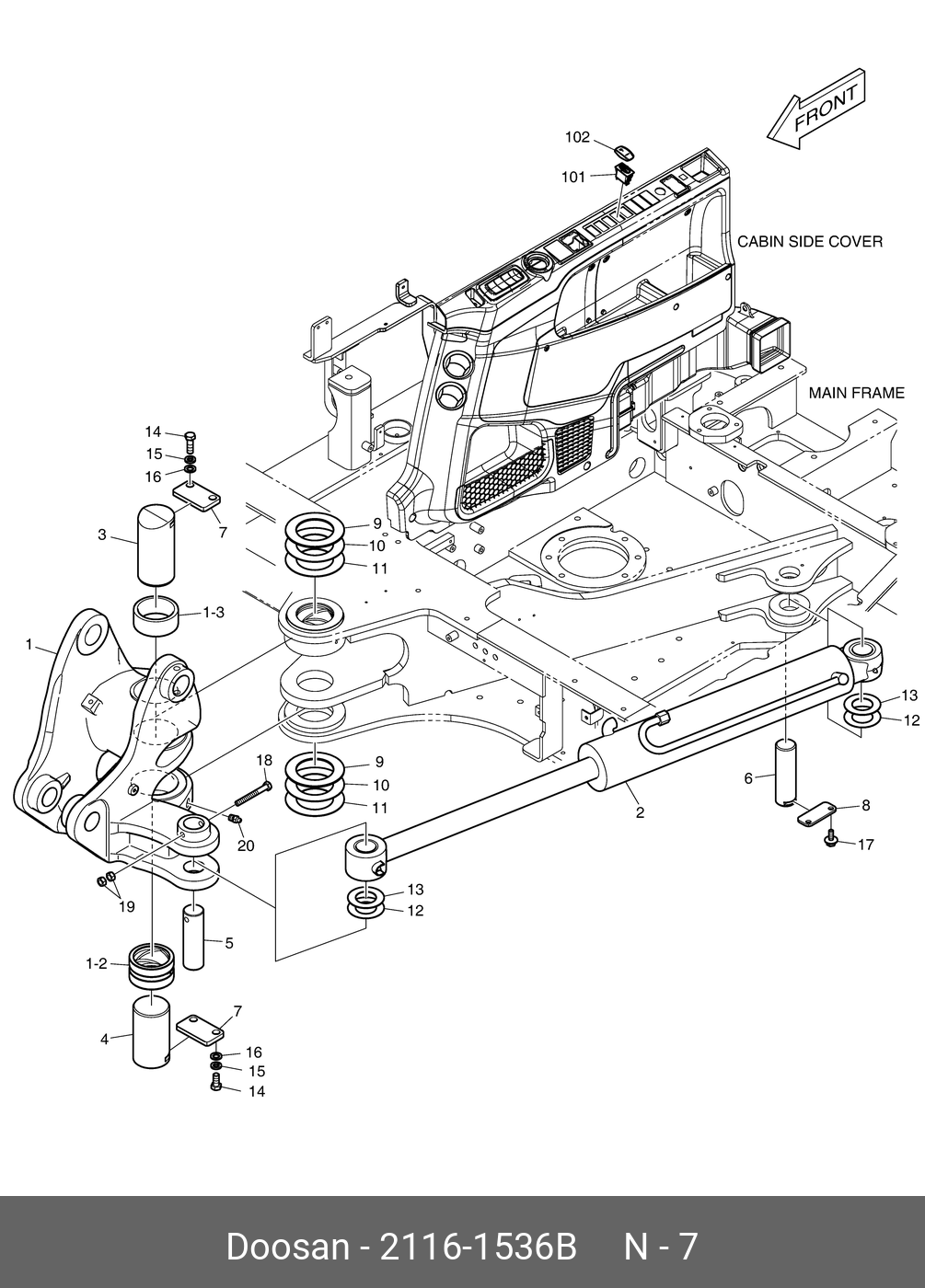 FRONT

102
101

CABIN SIDE COVER

MAIN FRAME

14
15
16
7
3
9
10
11
1-3
1
13
12
18
9
10
11
6
8
17
2
20
19
13
12
5
1-2
7
4
16
15
14

Doosan - 2116-1536B N - 7