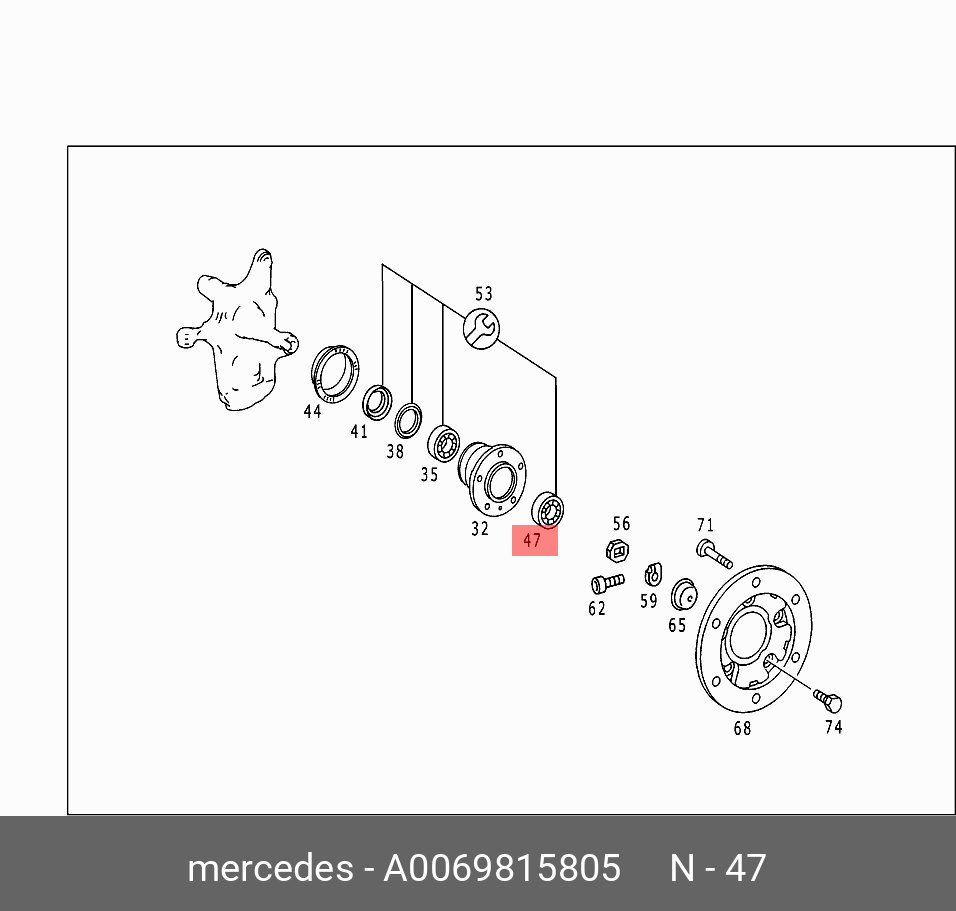 53

44

41

38

35

32

47

56

71

62

59

65

68

74

mercedes - A0069815805 N - 47