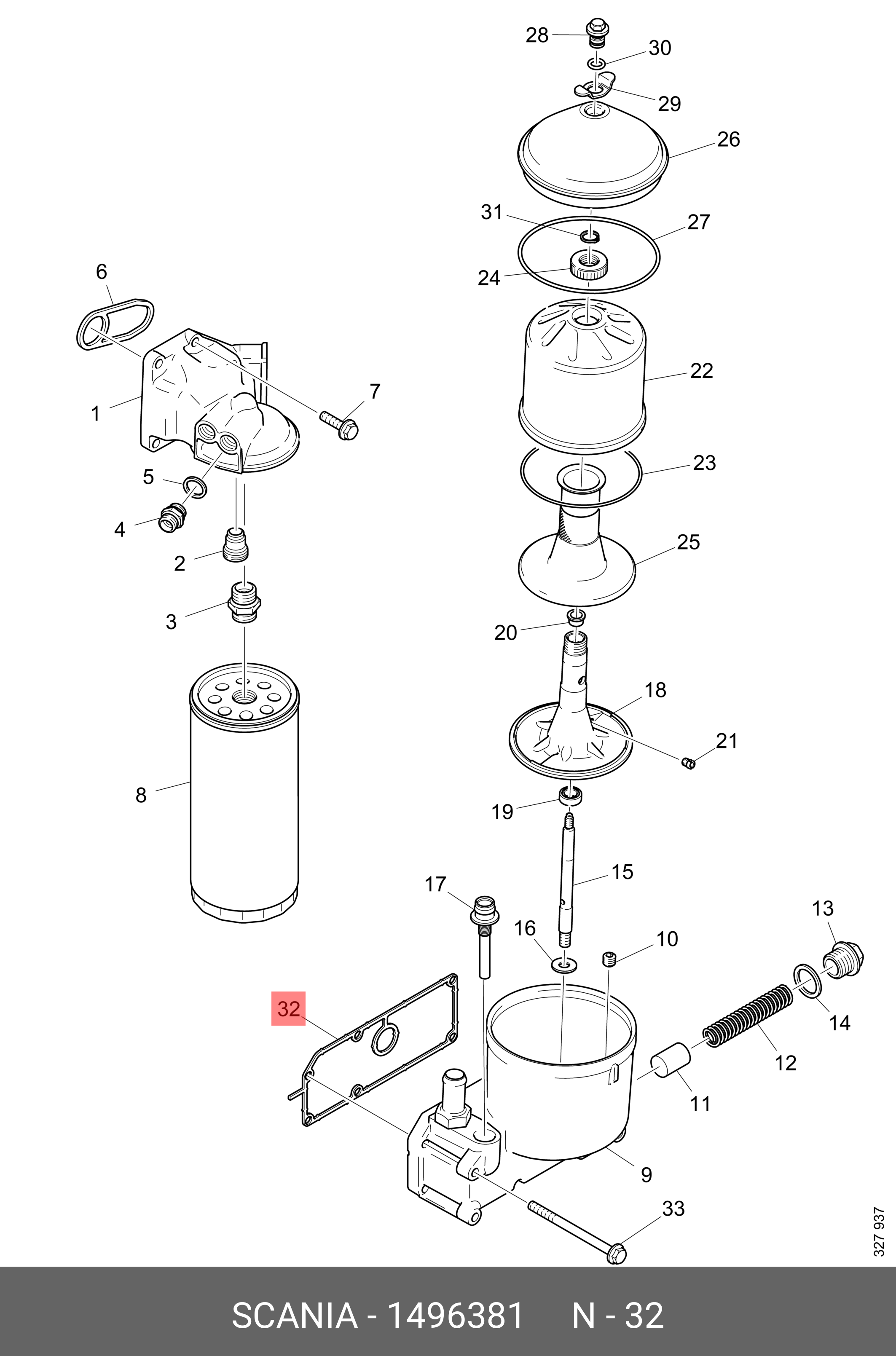 28
30
29
26
31
27
24
6
22
7
1
23
5
4
25
2
3
20
18
21
8
19
15
17
13
16
10
32
14
12
11
9
33
327 937

SCANIA - 1496381 N - 32