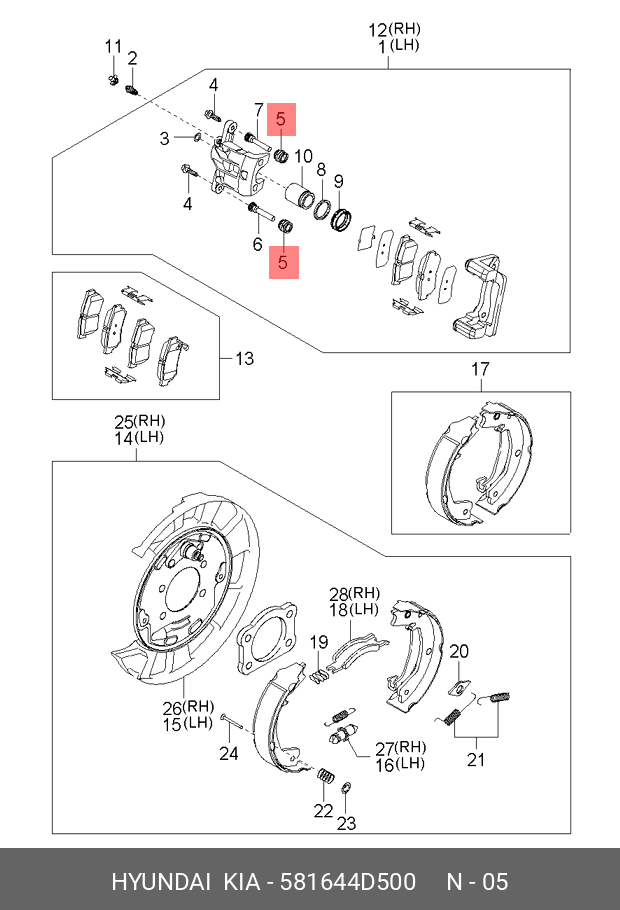 12(RH)
1(LH)

11
2
4
7
5
3
10
8
9
4
6
5

13

17

25(RH)
14(LH)

28(RH)
18(LH)
19
20
26(RH)
15(LH)
24
27(RH)
16(LH)
21
22
23

HYUNDAI KIA - 581644D500 N - 05