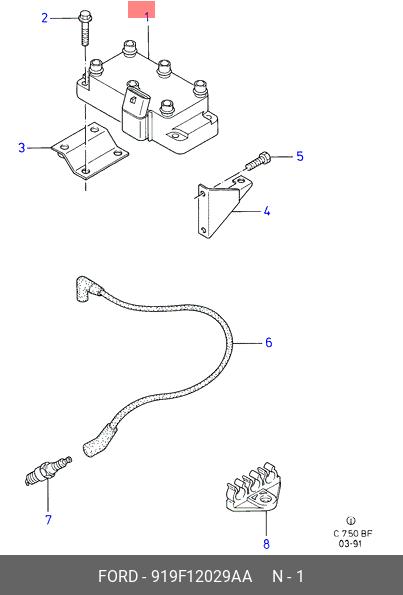 2

1

3

5

4

6

7

8

C 750 BF
03-91

FORD - 919F12029AA N - 1