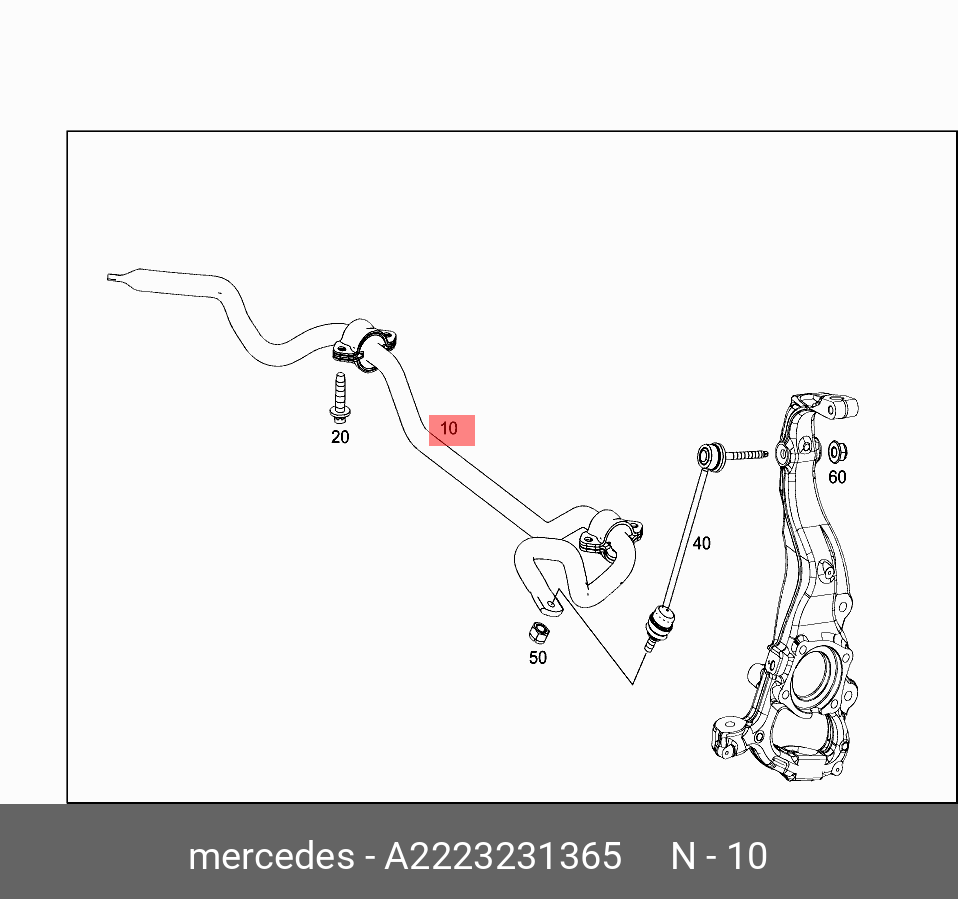 20

10

60

40

50

mercedes - A2223231365 N - 10