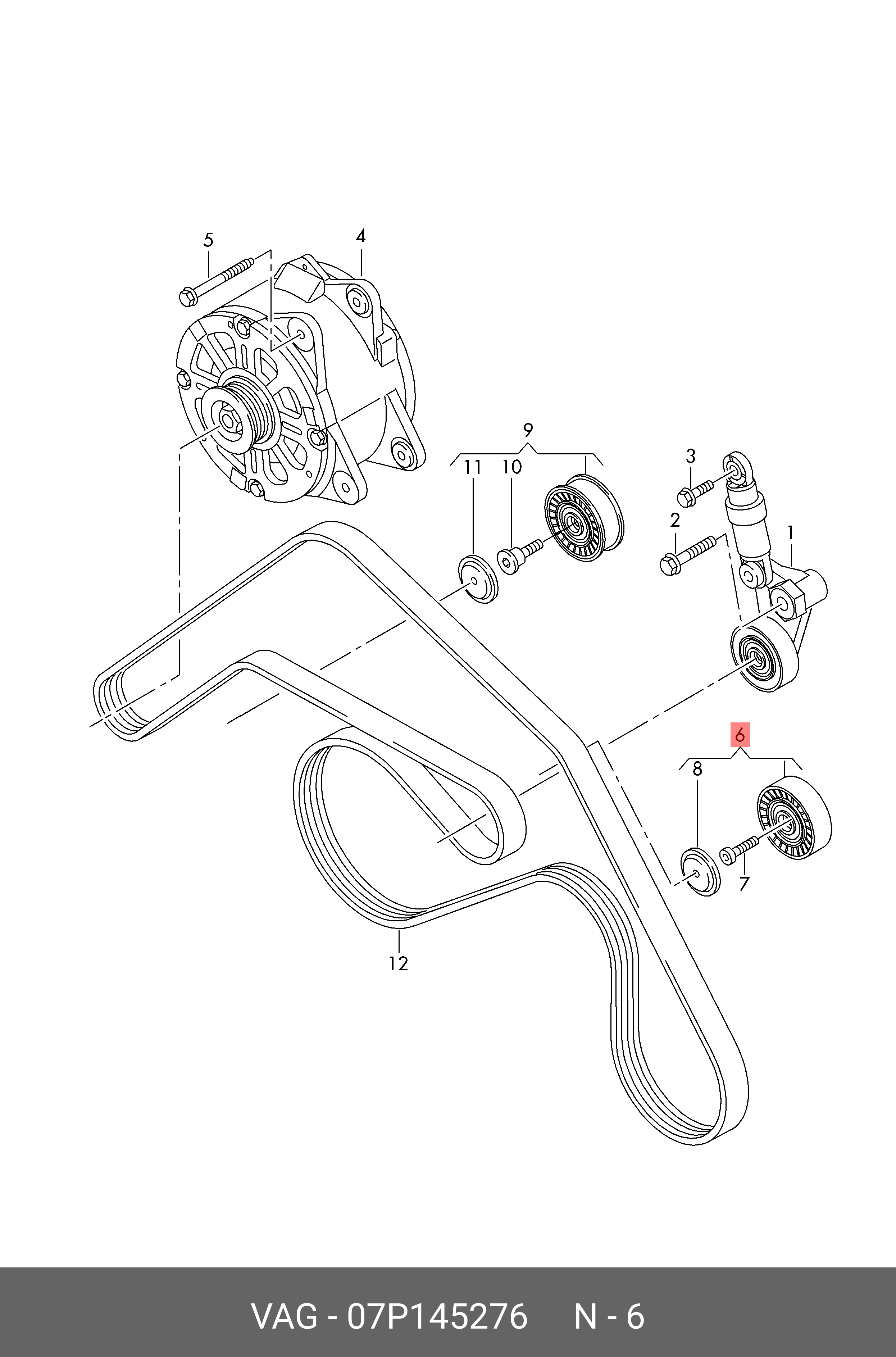 5
4
9
11
10
3
2
1
6
8
7
12

VAG - 07P145276 N - 6