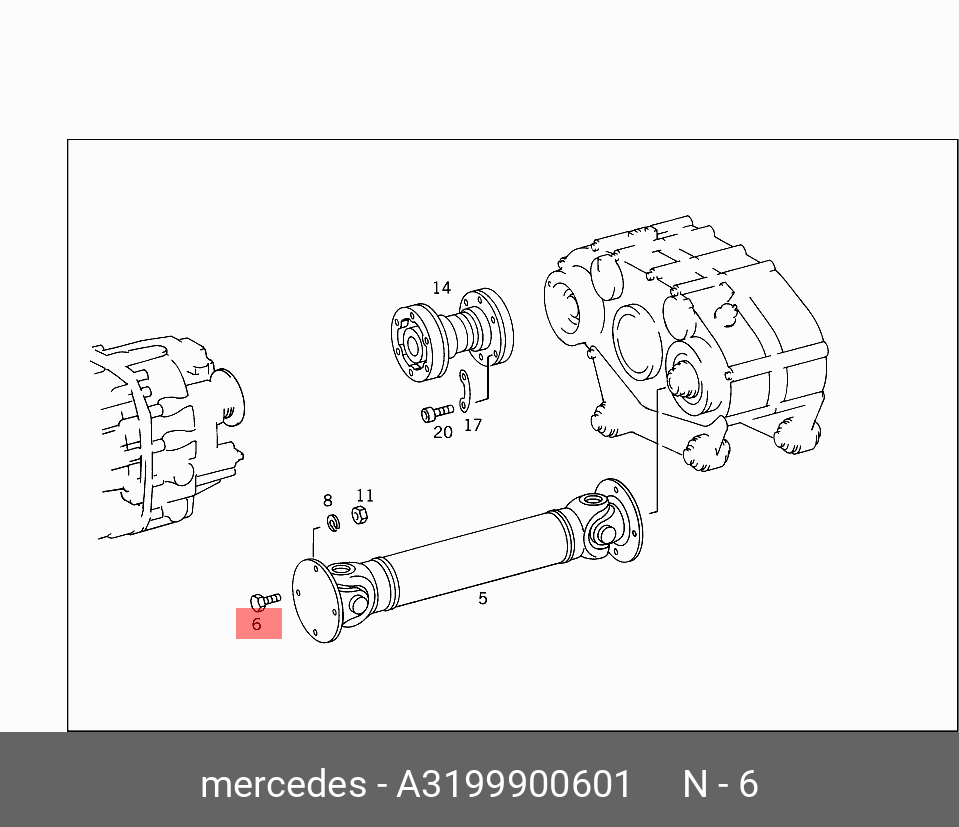 14

20 17

8 11

5

6

mercedes - A3199900601 N - 6