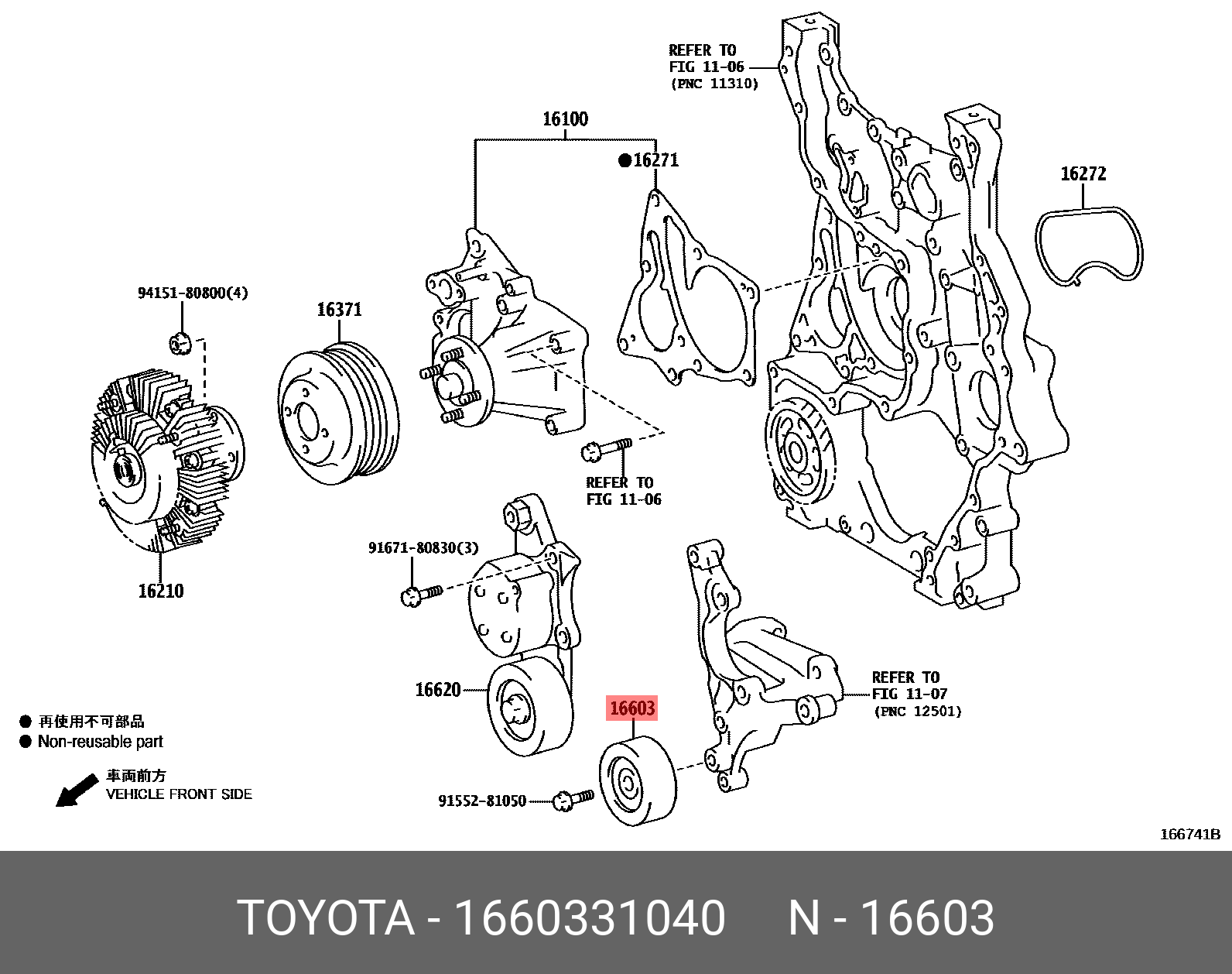 REFER TO
FIG 11-06
(PNC 11310)

16100

●16271

16272

94151-80800(4)

16371

REFER TO
FIG 11-06

91671-80830(3)

16210

16620

16603

REFER TO
FIG 11-07
(PNC 12501)

● 再使用不可部品
● Non-reusable part

車両前方
VEHICLE FRONT SIDE

91552-81050

166741B

TOYOTA - 1660331040 N - 16603