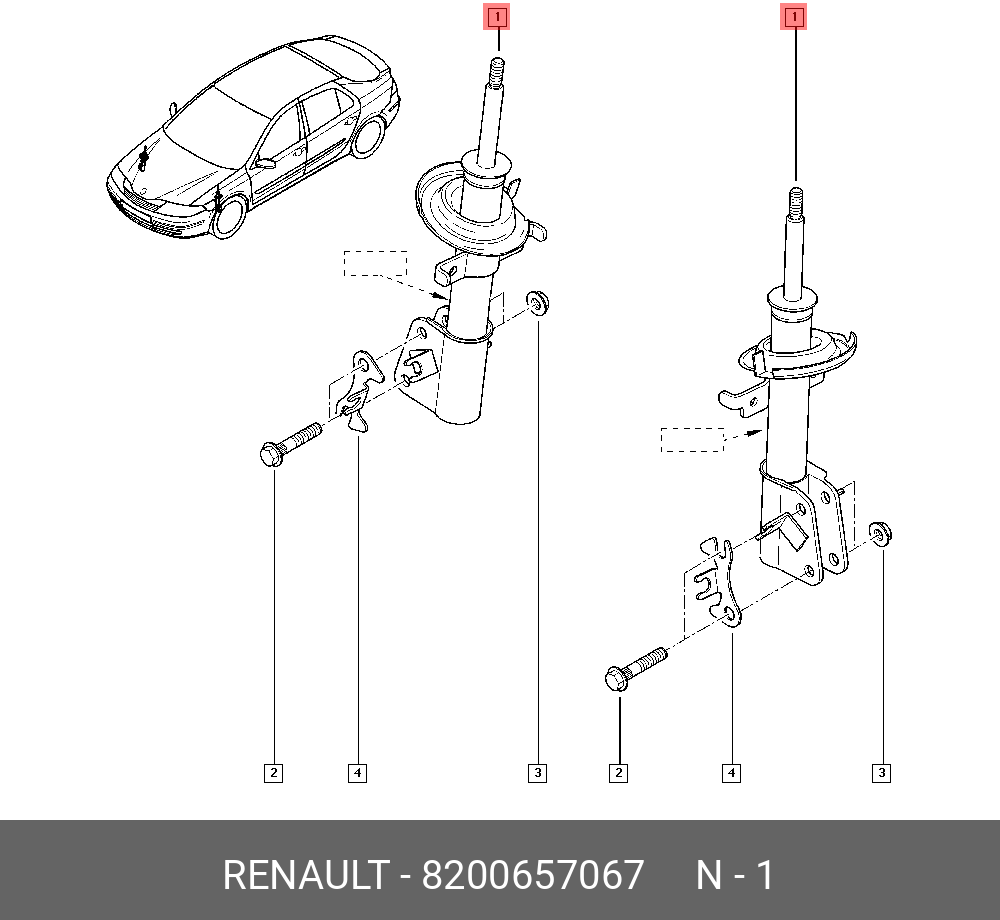 1
1
2
4
3
2
4
3
RENAULT - 8200657067 N - 1