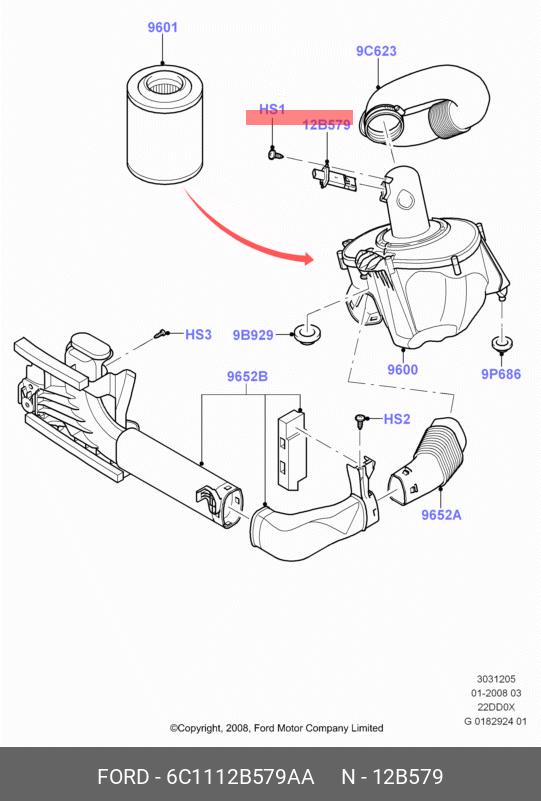 9601

9C623

HS1

12B579

HS3

9B929

9600

9P686

9652B

HS2

9652A

3031205
01-2008 03
22DD0X
G 0182924 01

©Copyright, 2008, Ford Motor Company Limited

FORD - 6C1112B579AA N - 12B579