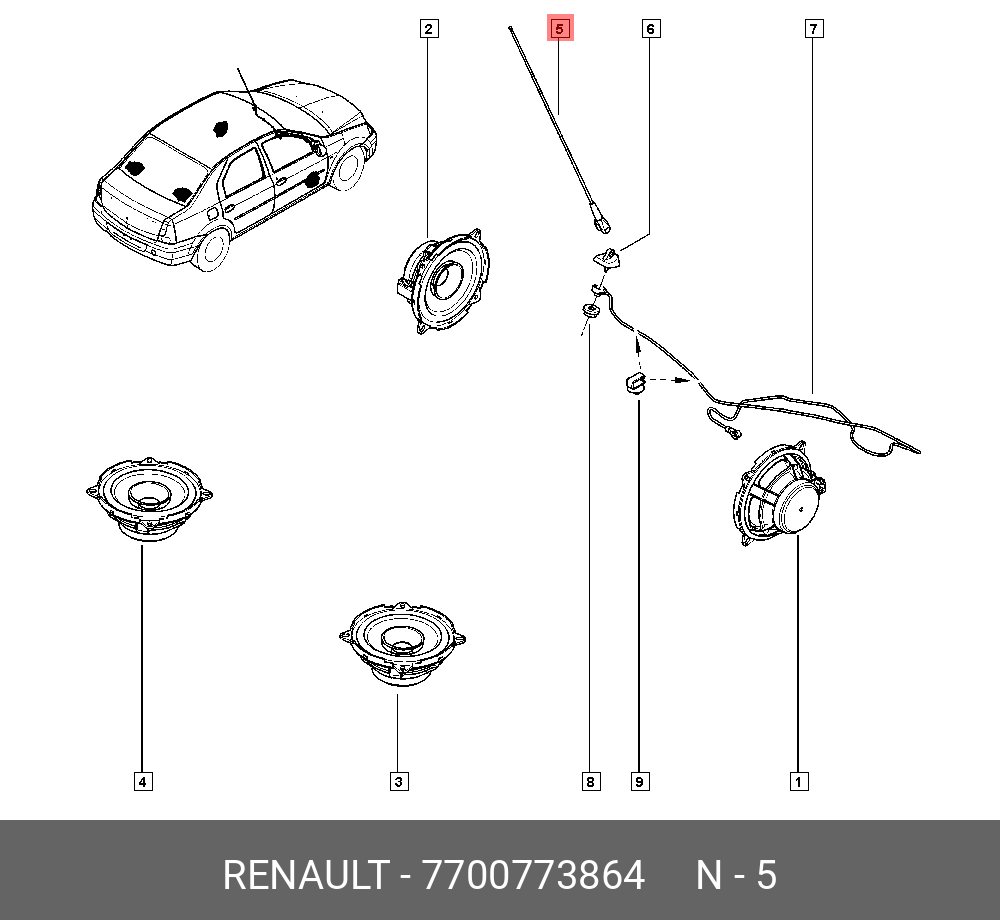 2
5
6
7
4
3
8
9
1
RENAULT - 7700773864 N - 5