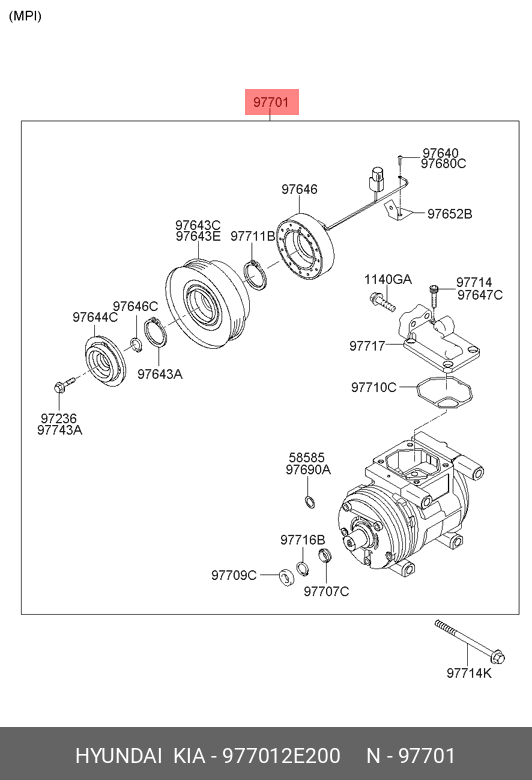 (MPI)

97701

97640
97680C

97646

97652B

97643C
97643E

97711B

1140GA

97714
97647C

97646C

97644C

97717

97643A

97710C

97236
97743A

58585
97690A

97716B

97709C

97707C

97714K

HYUNDAI KIA - 977012E200 N - 97701