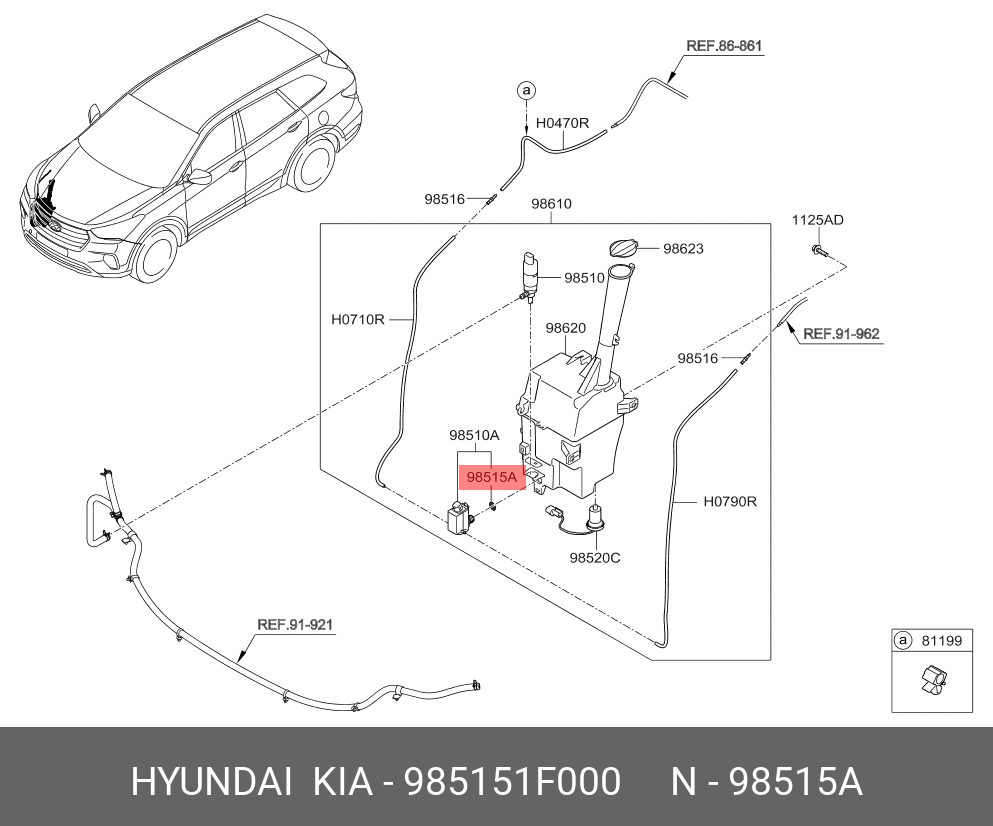 REF.86-861

a

H0470R

98516

98610

1125AD

98623

98510

H0710R

98620

REF.91-962

98516

98510A

98515A

H0790R

98520C

REF.91-921

a 81199

HYUNDAI KIA - 985151F000 N - 98515A