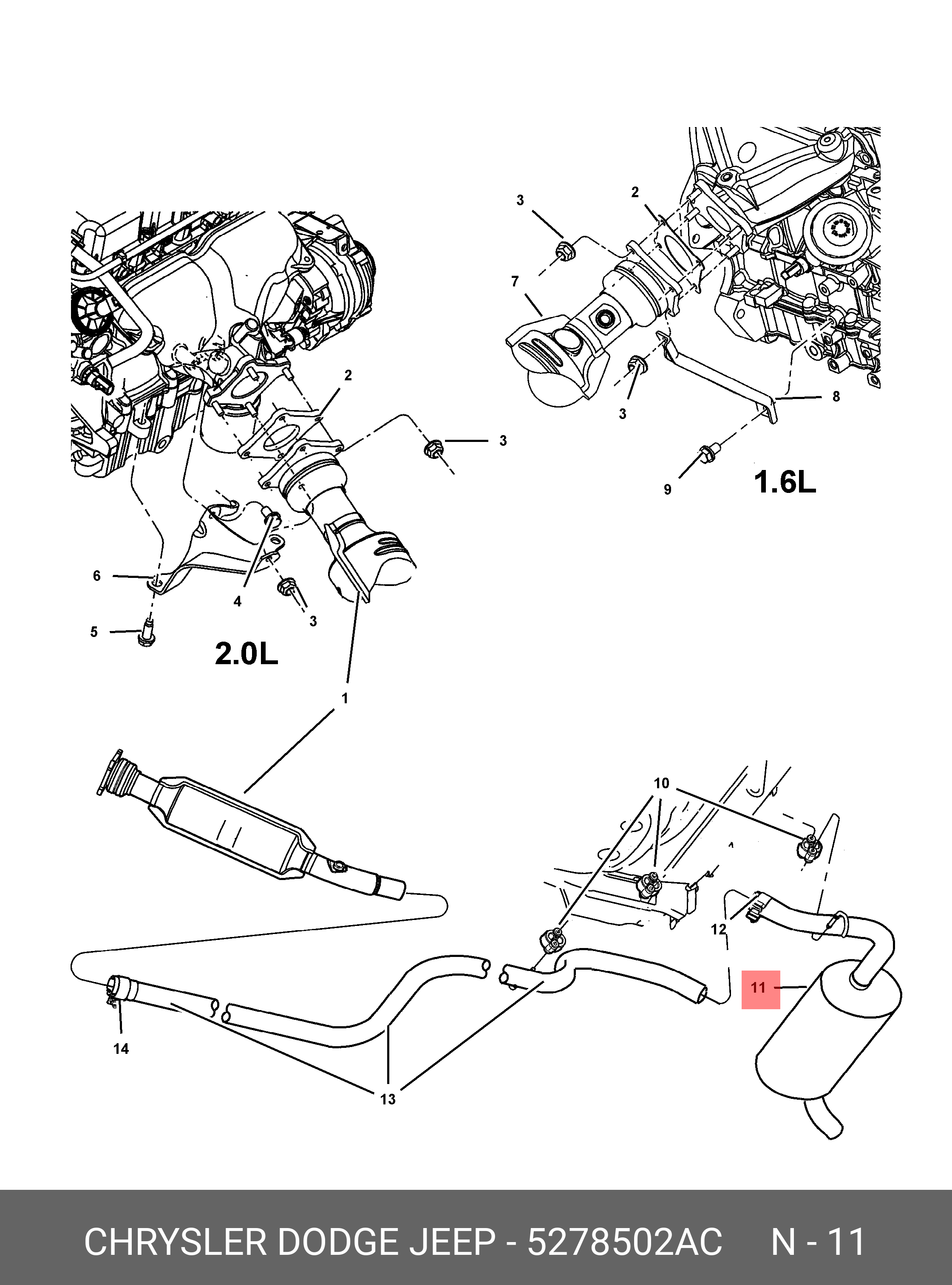 3
2
7
3
8
9
1.6L

2
3
6
4
3
5
2.0L

1

10
12
11
14
13

CHRYSLER DODGE JEEP - 5278502AC N - 11