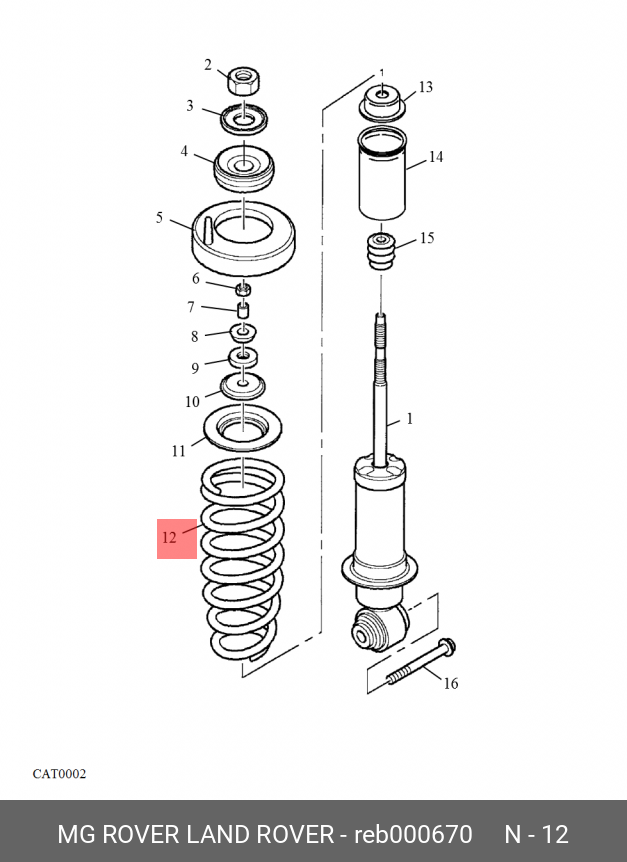 2
3
4
5
6
7
8
9
10
11
12
1
13
14
15
1
16

CAT0002

MG ROVER LAND ROVER - reb000670 N - 12