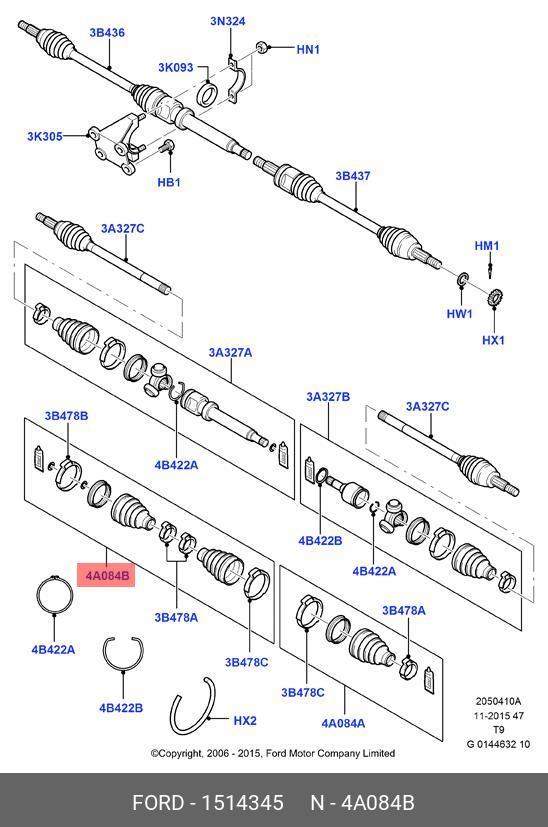 3B436
3N324
HN1
3K093
3K305
HB1
3B437
3A327C
HM1
HW1
HX1
3A327A
3A327B
3A327C
3B478B
4B422A
4B422B
4B422A
4A084B
3B478A
3B478C
3B478A
4B422A
4B422B
HX2
3B478C
4A084A
2050410A
11-2015 47
T9
G 0144632 10
©Copyright, 2006 - 2015, Ford Motor Company Limited
FORD - 1514345 N - 4A084B