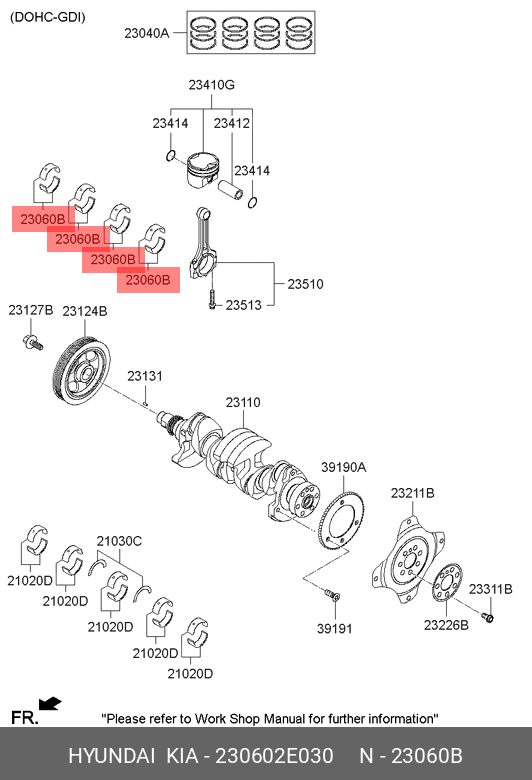 (DOHC-GDI)

23040A

23410G

23414

23412

23414

23060B

23060B

23060B

23060B

23510

23513

23127B

23124B

23131

23110

39190A

23211B

21030C

21020D

21020D

21020D

21020D

21020D

39191

23226B

23311B

FR.

"Please refer to Work Shop Manual for further information"

HYUNDAI KIA - 230602E030 N - 23060B