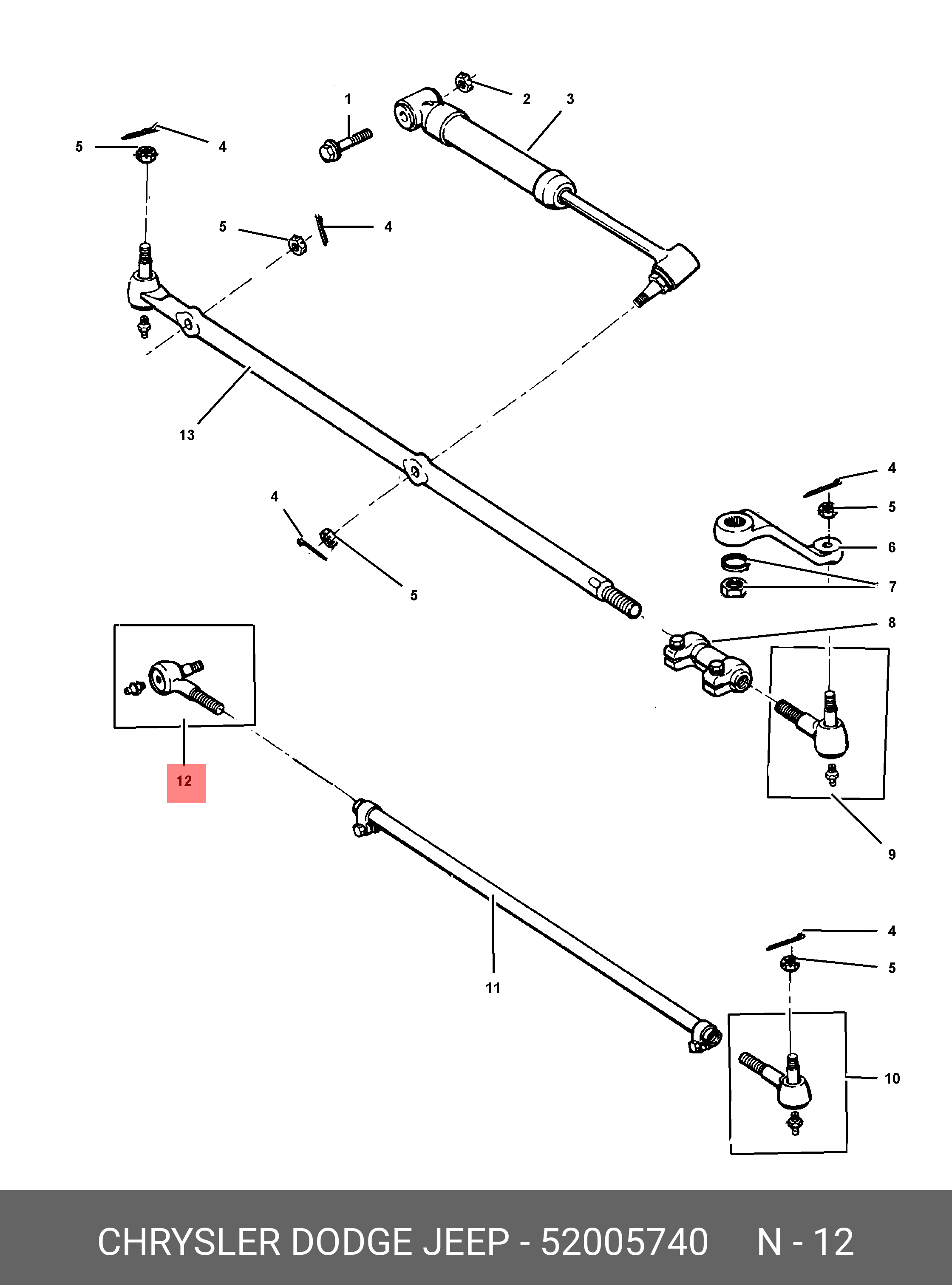 1
2
3
5
4
5
4
13
4
5
4
5
6
7
8
12
9
11
4
5
10

CHRYSLER DODGE JEEP - 52005740 N - 12