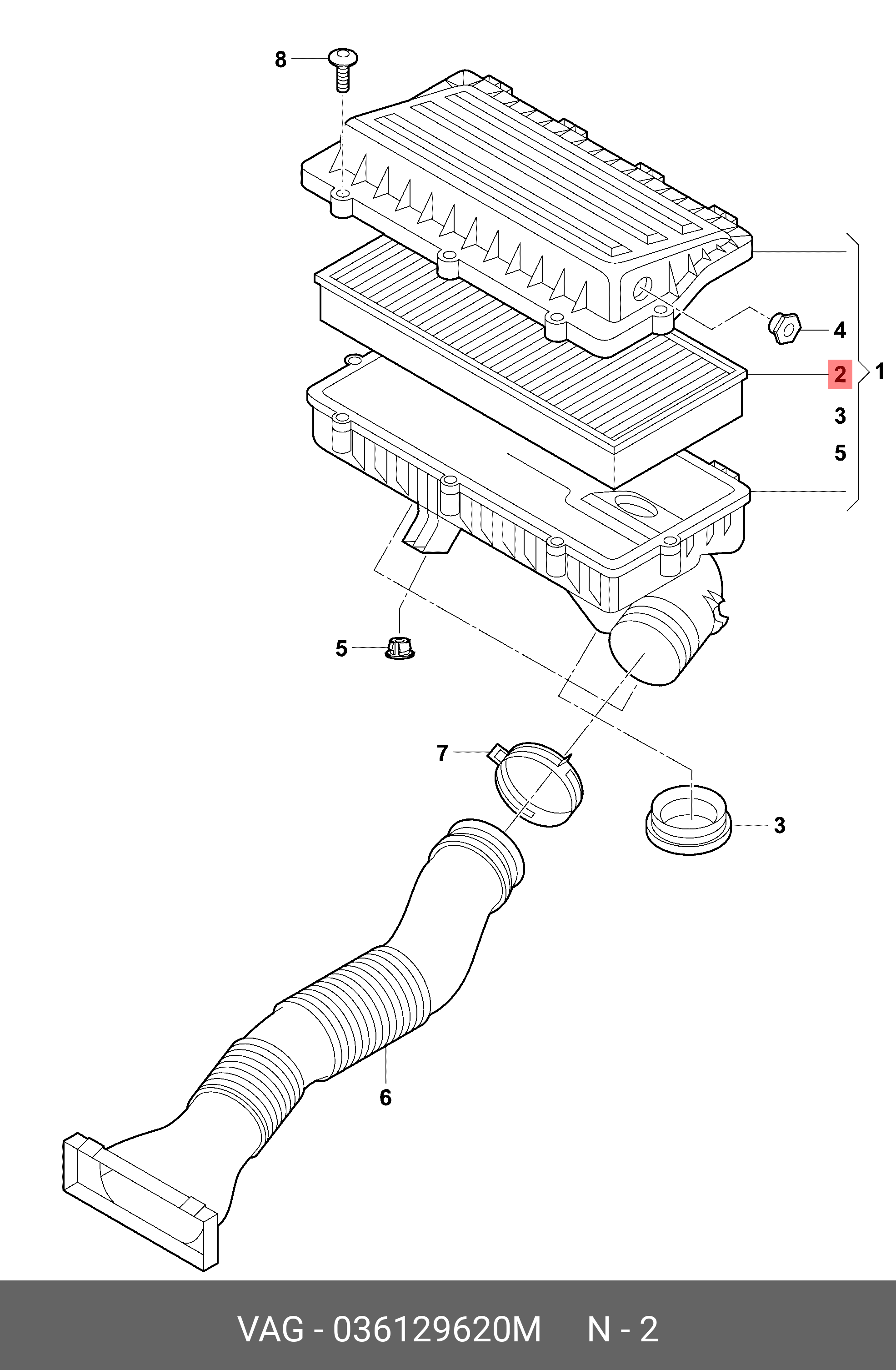 8
4
2
1
3
5
5
7
3
6
VAG - 036129620M N - 2