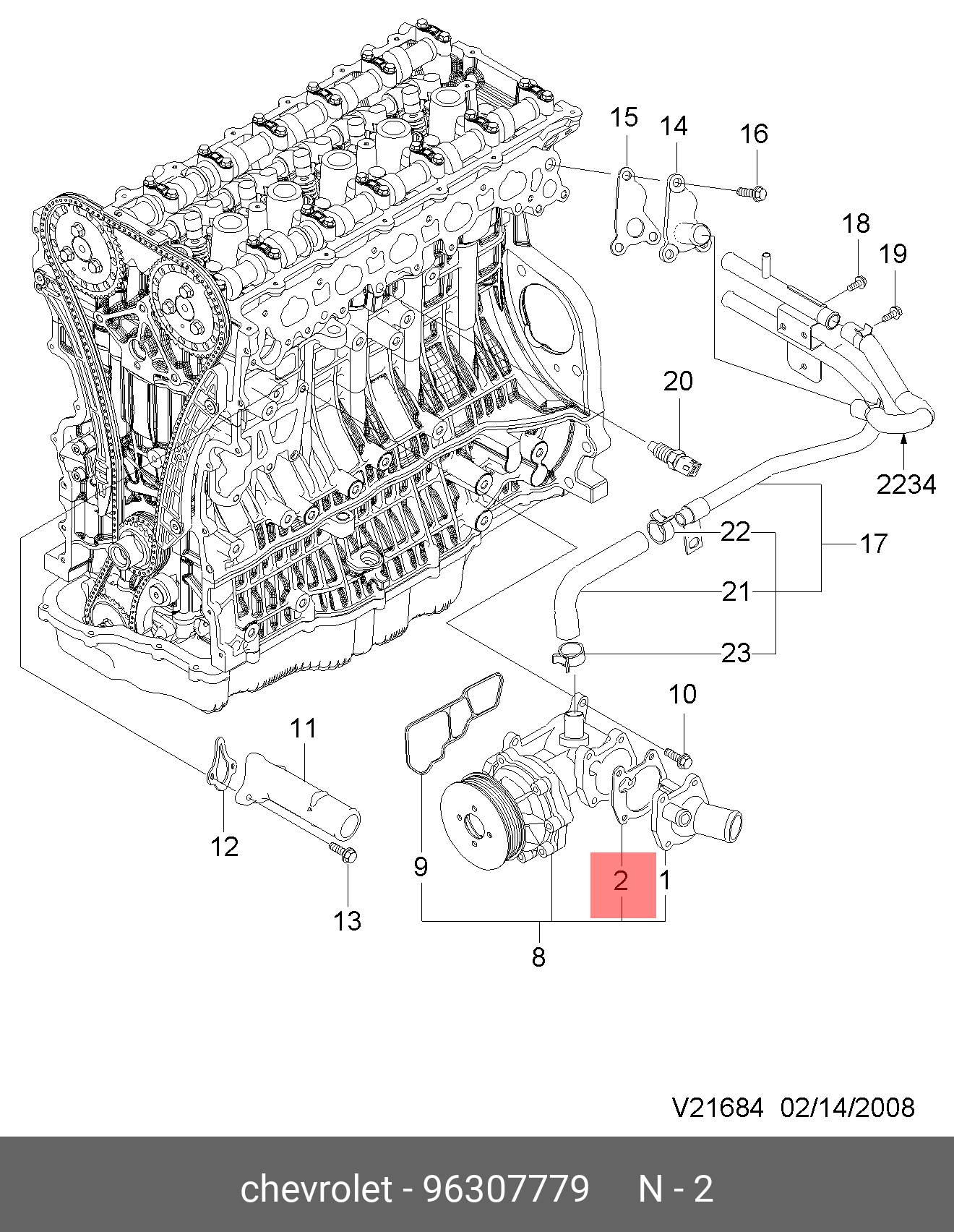 15
14
16
18
19
20
2234
22
17
21
23
10
11
12
13
9
2
1
8

V21684 02/14/2008

chevrolet - 96307779 N - 2