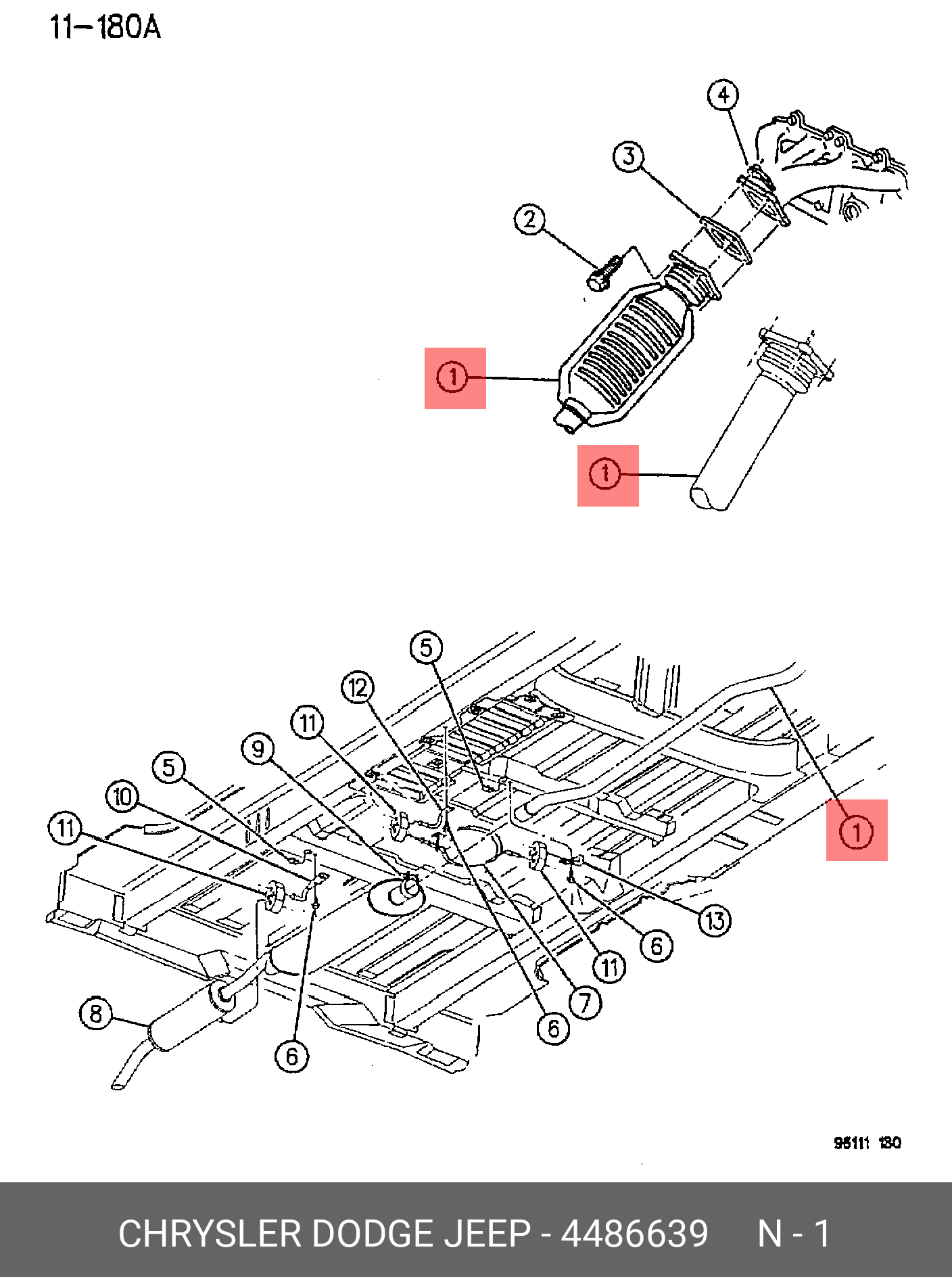 11-180A

4
3
2
1
1

5
12
11
9
5
10
11
1
13
6
11
7
6
8
6

96111 180

CHRYSLER DODGE JEEP - 4486639 N - 1