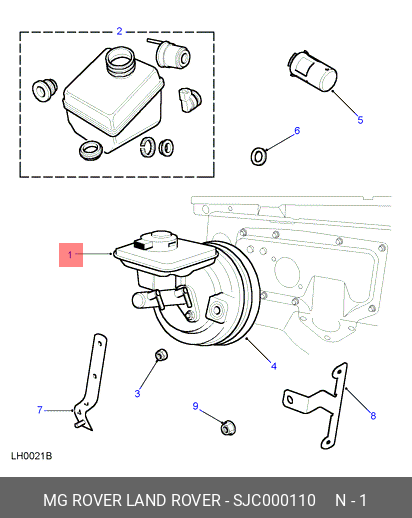 2

5

6

1

4

3

7

9

8

LH0021B

MG ROVER LAND ROVER - SJC000110 N - 1