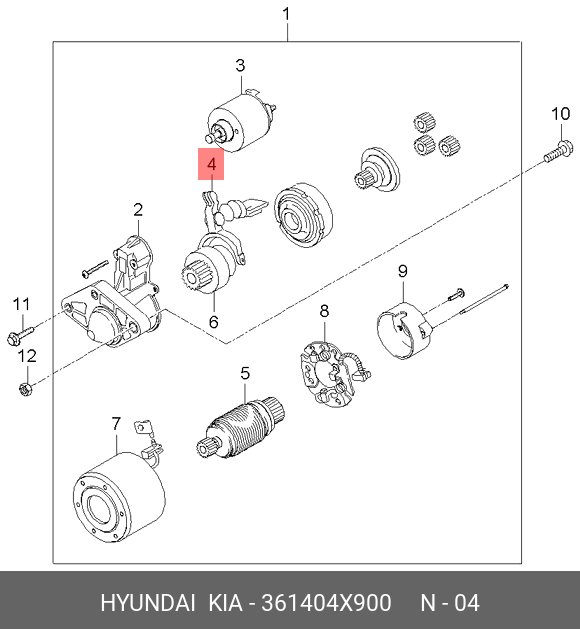 1
3
10
4
2
9
11
6
8
12
5
7

HYUNDAI KIA - 361404X900 N - 04