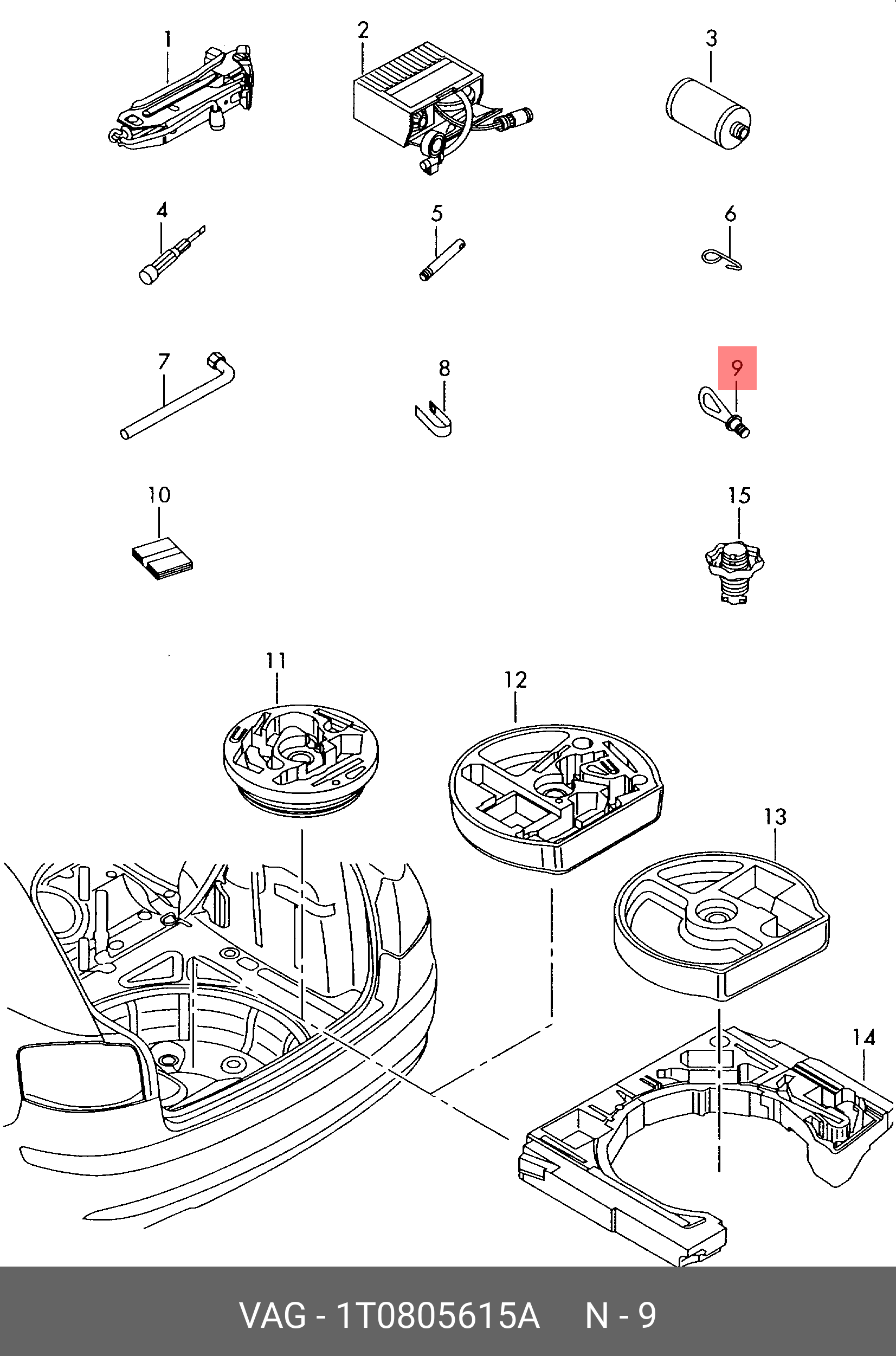 1
2
3
4
5
6
7
8
9
10
15
11
12
13
14

VAG - 1T0805615A N - 9