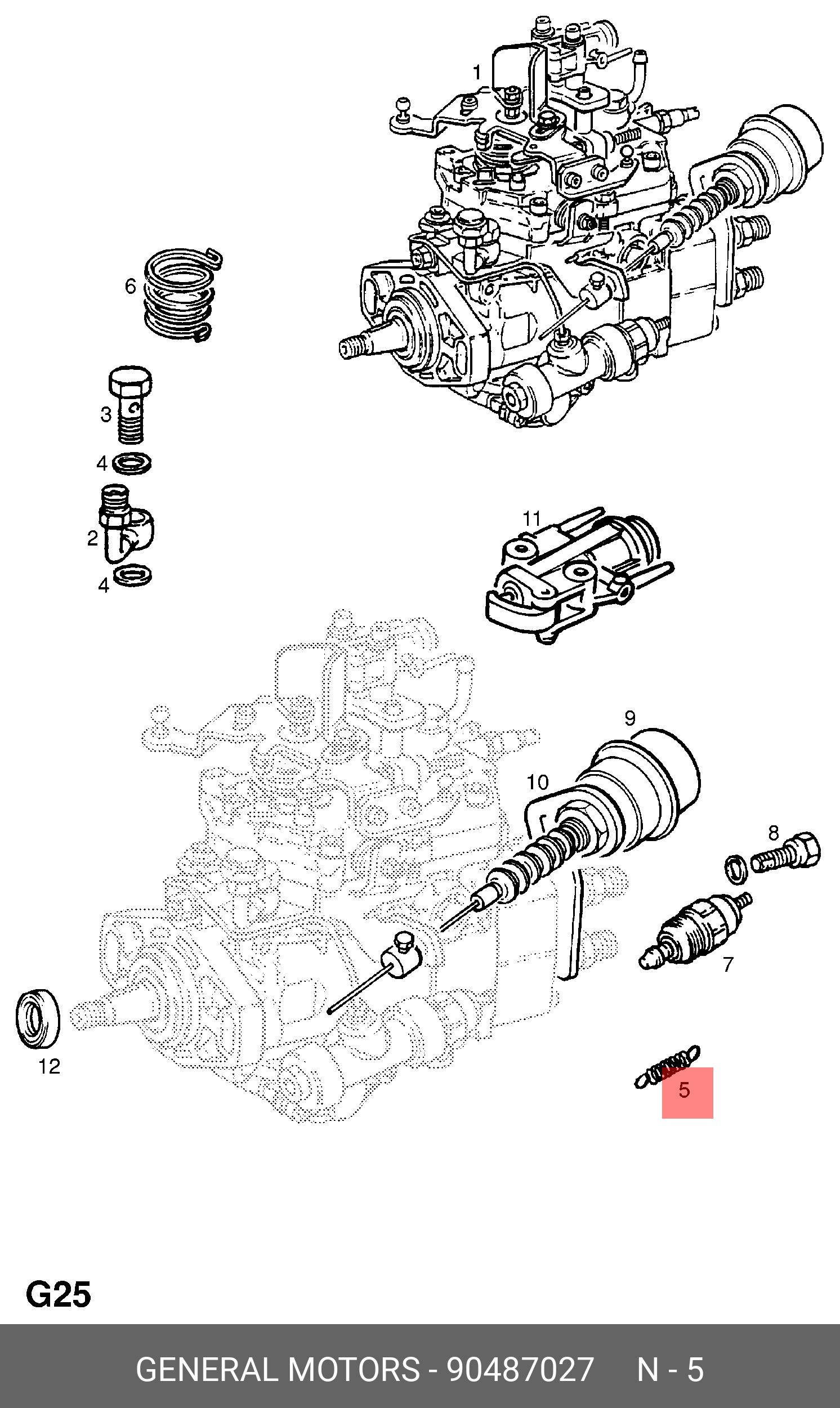 1
6
3
4
2
4
11
9
10
8
7
12
5
G25
GENERAL MOTORS - 90487027 N - 5