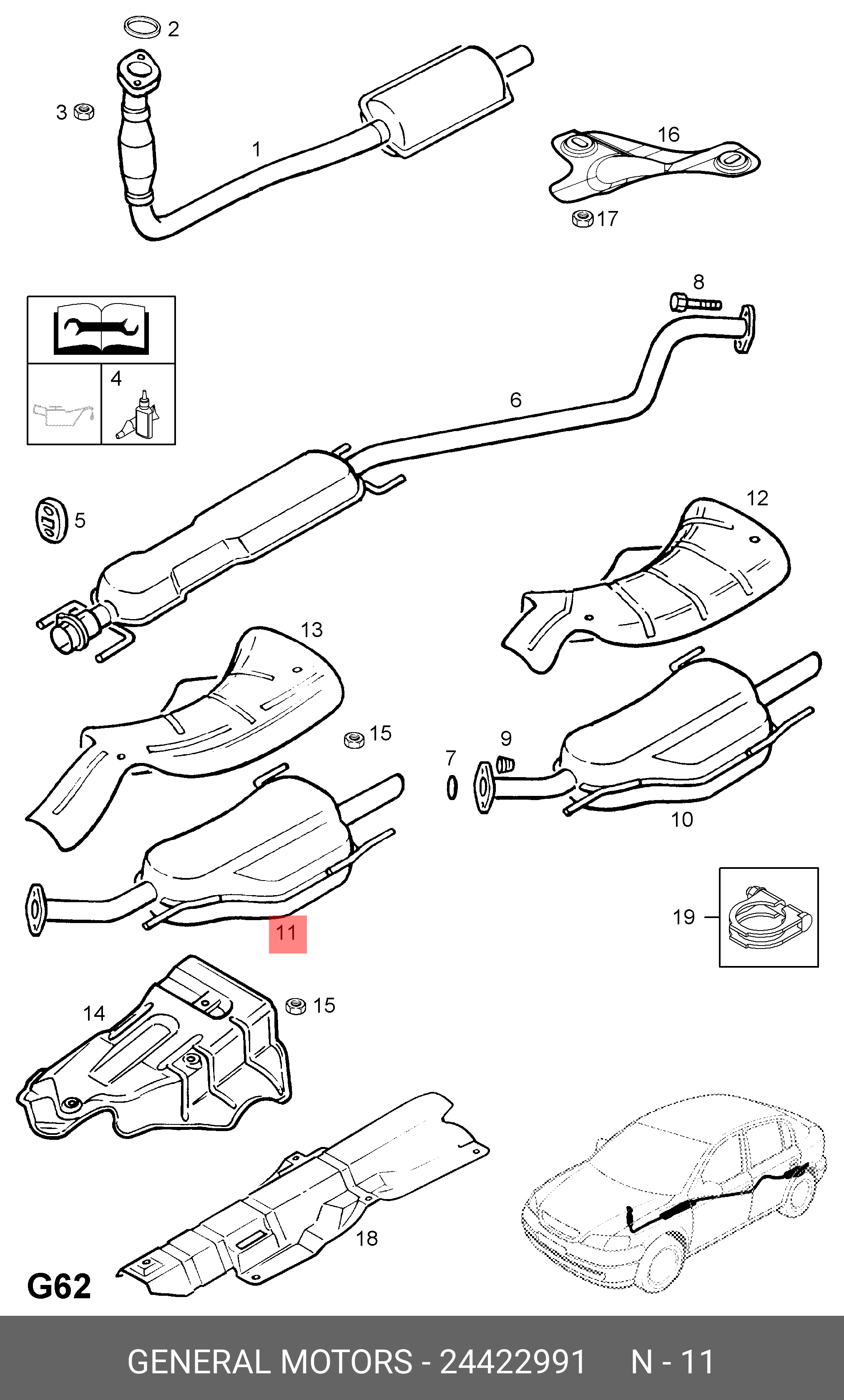 2
3
1
16
17
8
4
6
5
12
13
15
7
9
10
11
19
14
15
18
G62

GENERAL MOTORS - 24422991 N - 11