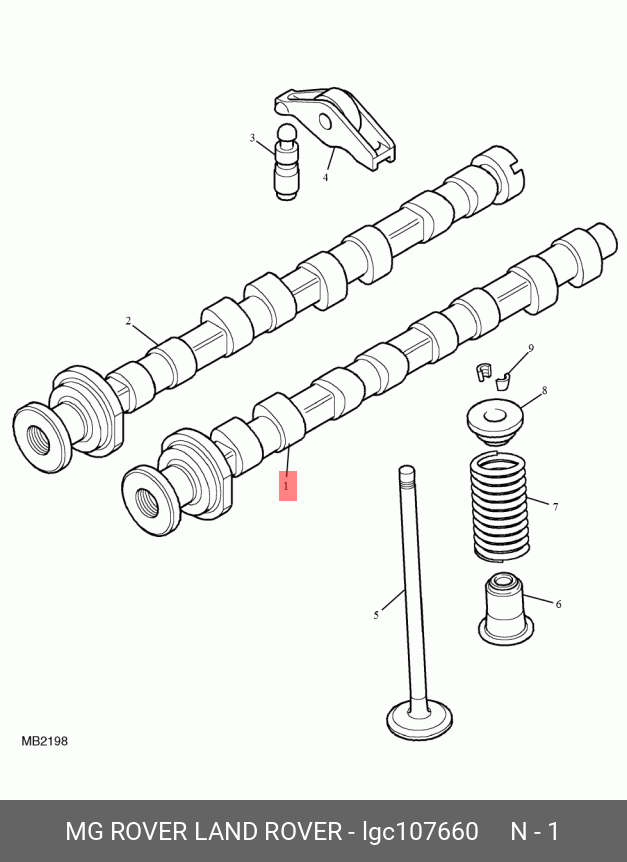 3

4

2

9

8

1

7

5

6

MB2198

MG ROVER LAND ROVER - lgc107660 N - 1