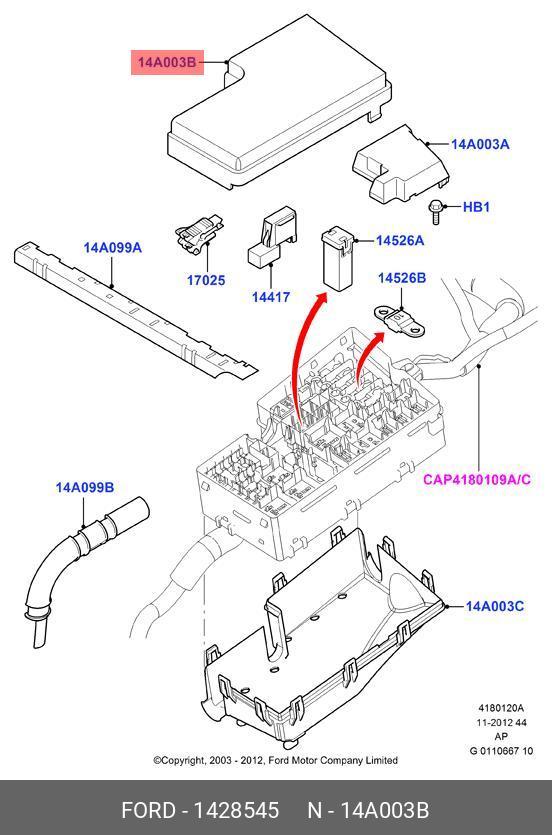 14A003B

14A003A

HB1

14A099A

17025

14417

14526A

14526B

CAP4180109A/C

14A099B

14A003C

4180120A
11-2012 44
AP
G 0110667 10

©Copyright, 2003 - 2012, Ford Motor Company Limited

FORD - 1428545 N - 14A003B