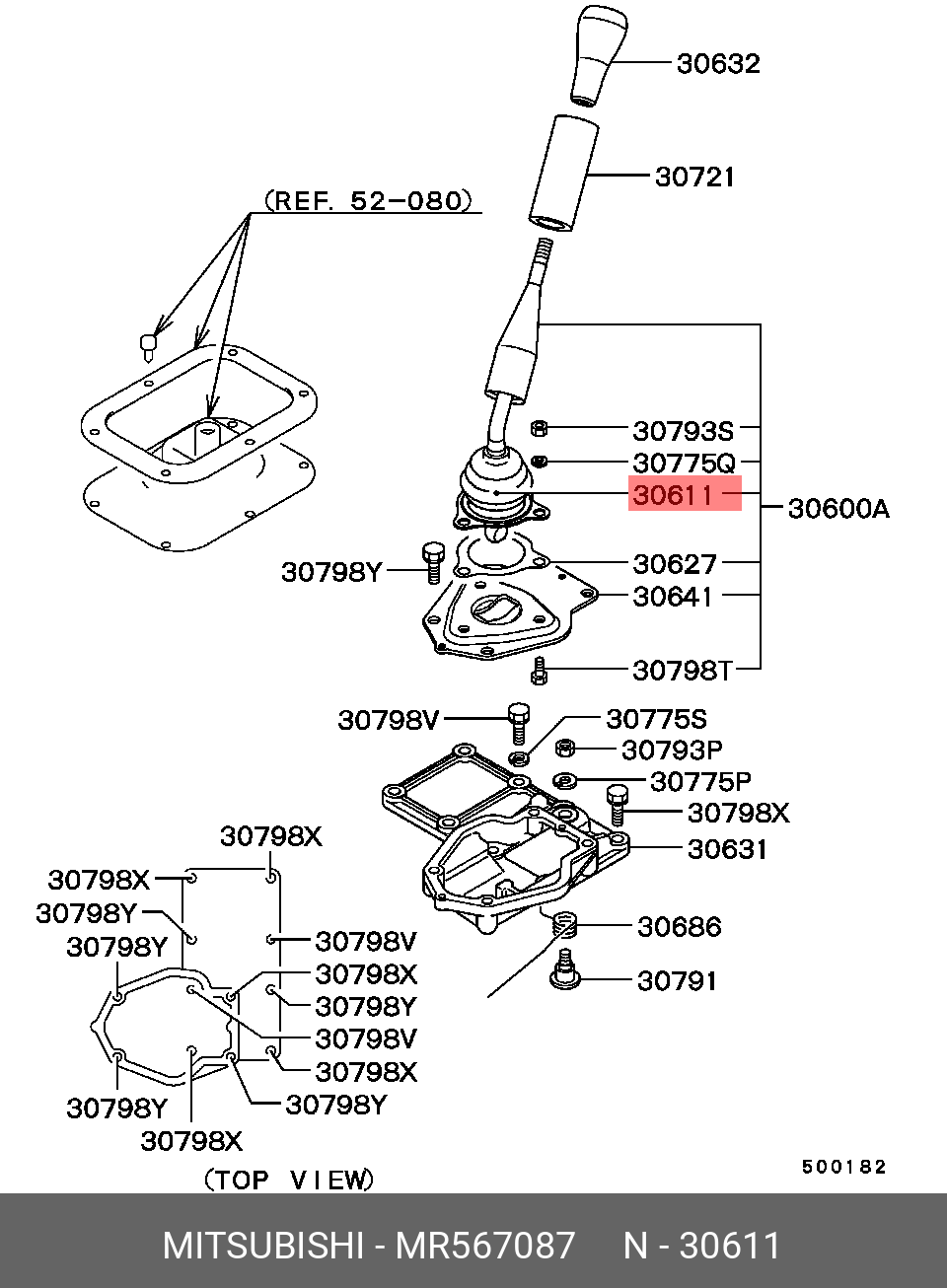 30632
30721
(REF. 52-080)
30793S
30775Q
30611
30600A
30798Y
30627
30641
30798T
30798V
30775S
30793P
30775P
30798X
30631
30686
30791
30798X
30798X
30798Y
30798Y
30798V
30798X
30798Y
30798V
30798X
30798Y
30798Y
30798X
(TOP VIEW)
500182
MITSUBISHI - MR567087 N - 30611