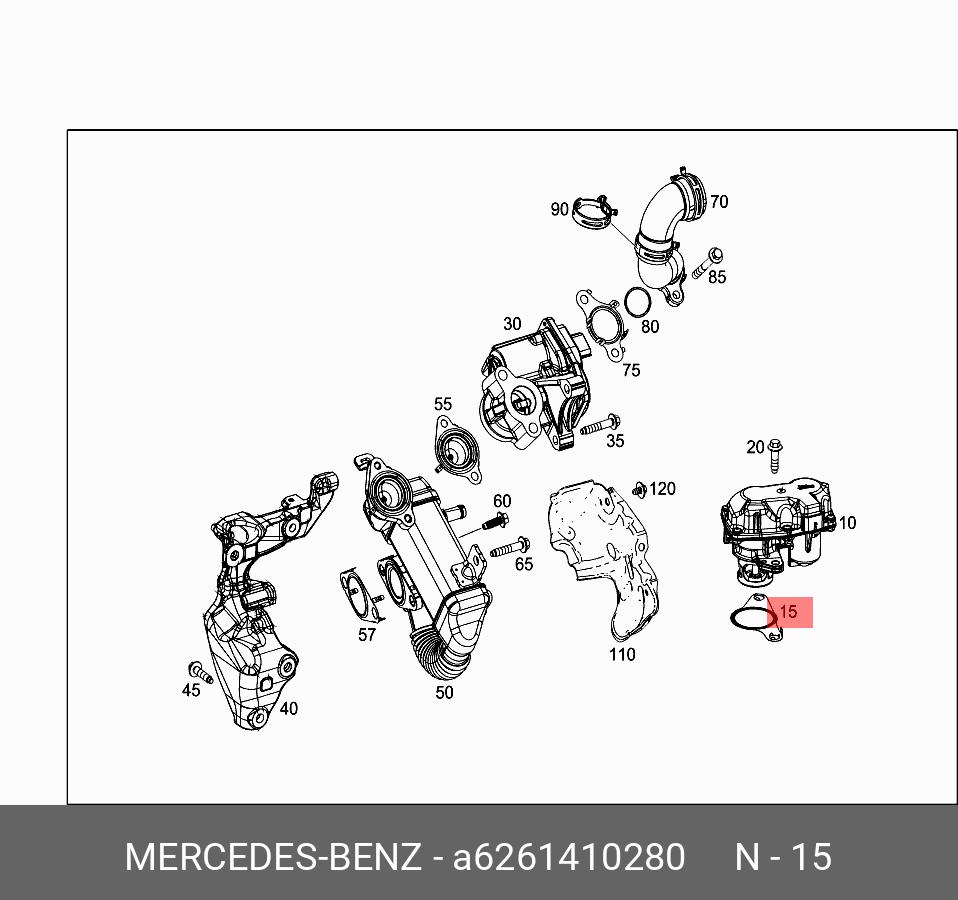 90
70
85
80
30
75
55
35
20
120
10
60
65
15
57
110
45
50
40

MERCEDES-BENZ - a6261410280 N - 15