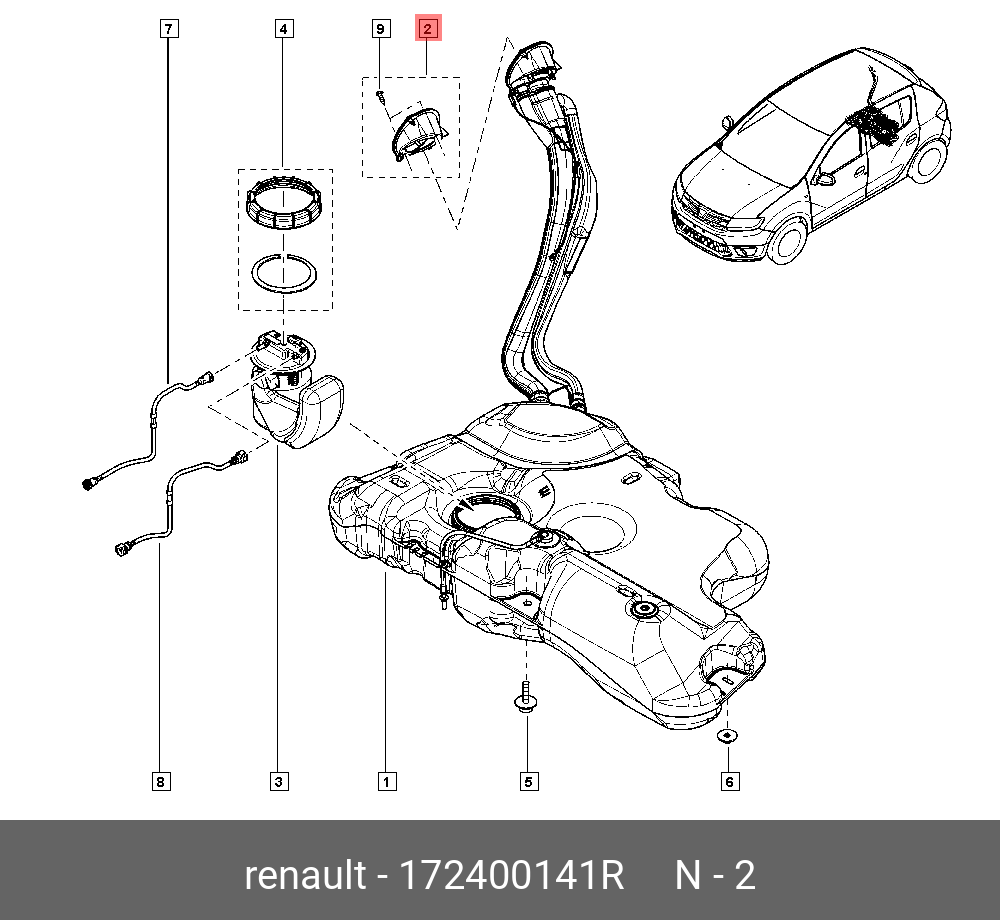 7
4
9
2
8
3
1
5
6

renault - 172400141R N - 2