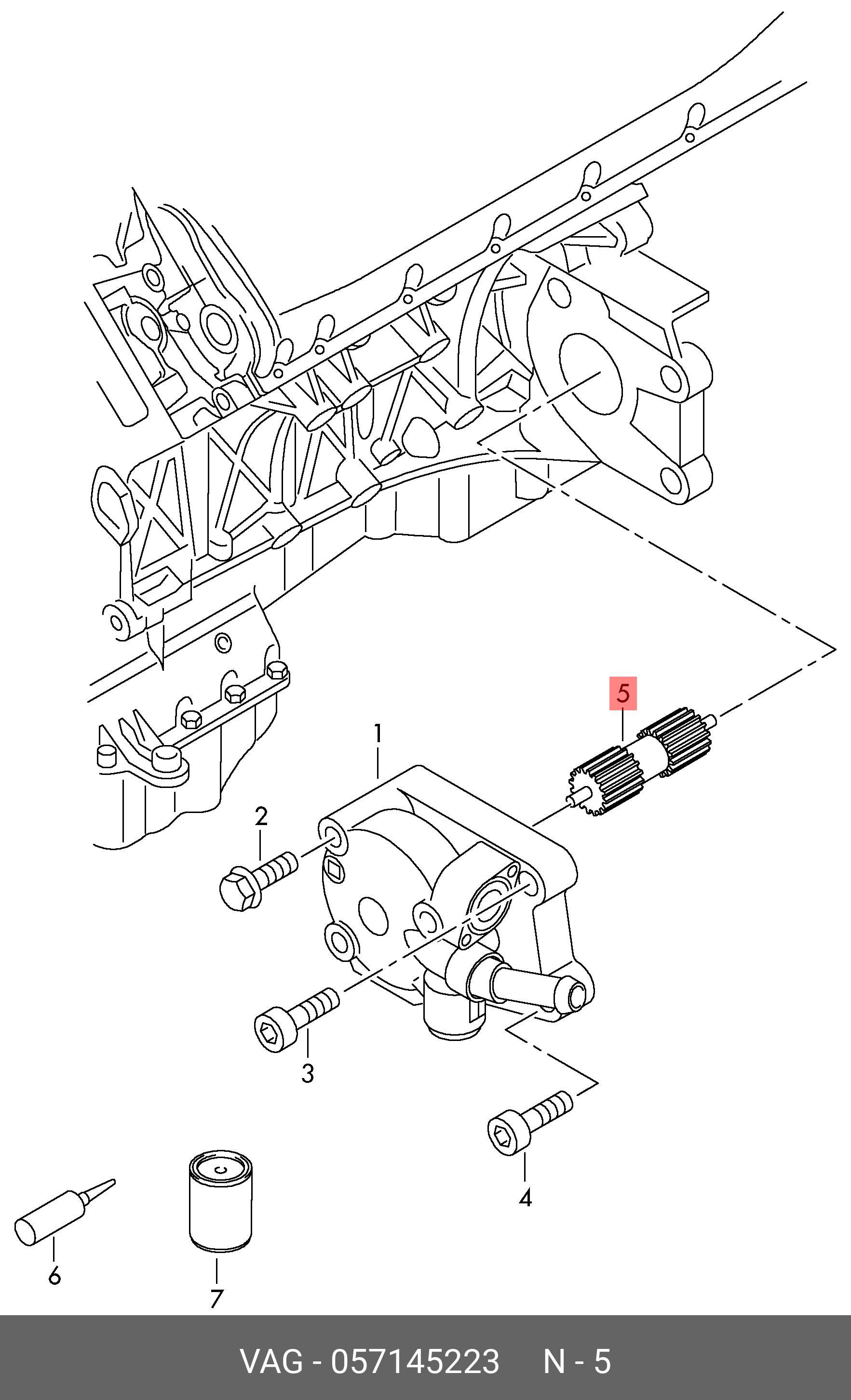 5
1
2
3
4
6
7

VAG - 057145223     N - 5