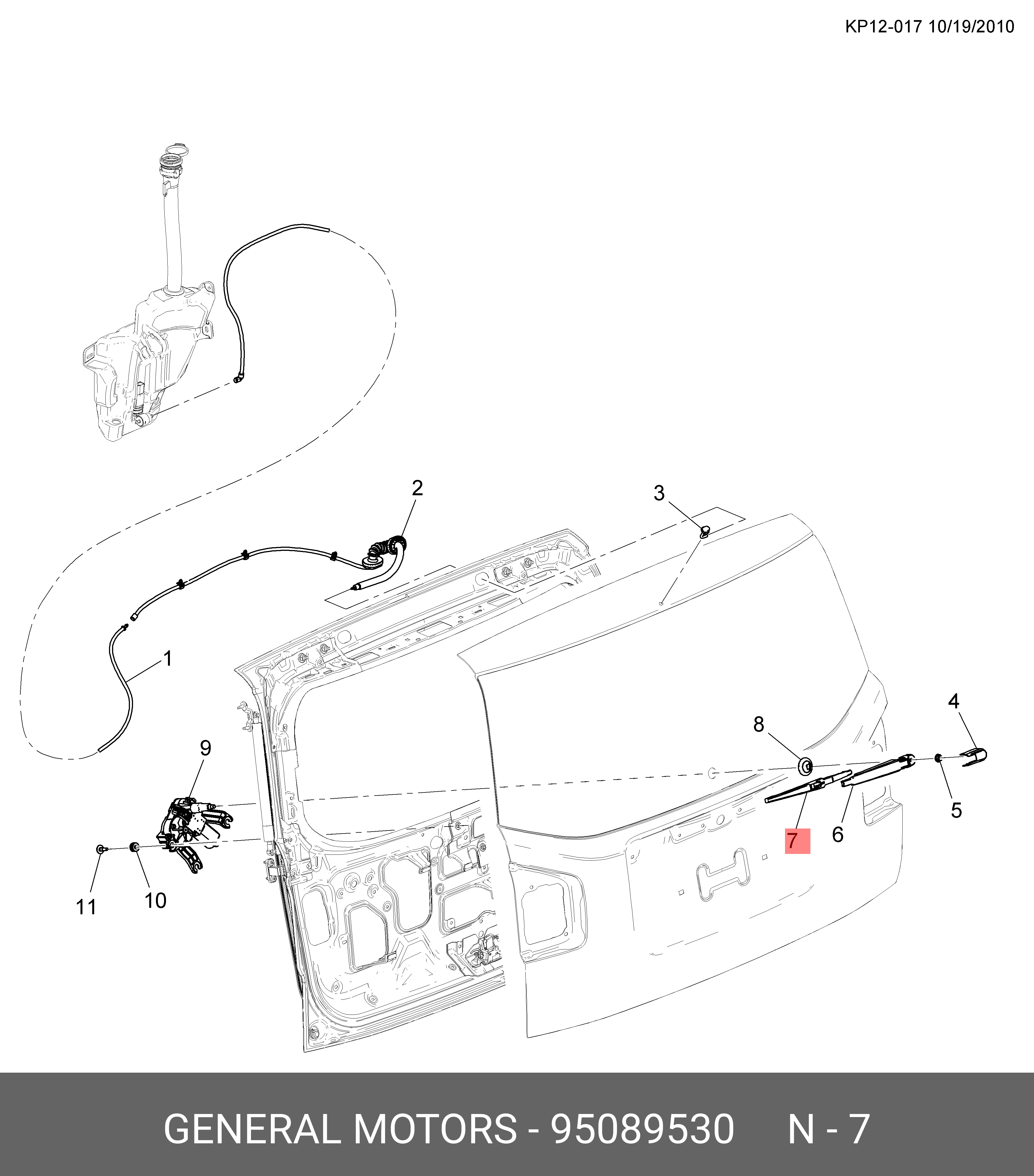 KP12-017 10/19/2010

2

3

1

4

8

9

5

7

6

11

10

GENERAL MOTORS - 95089530 N - 7