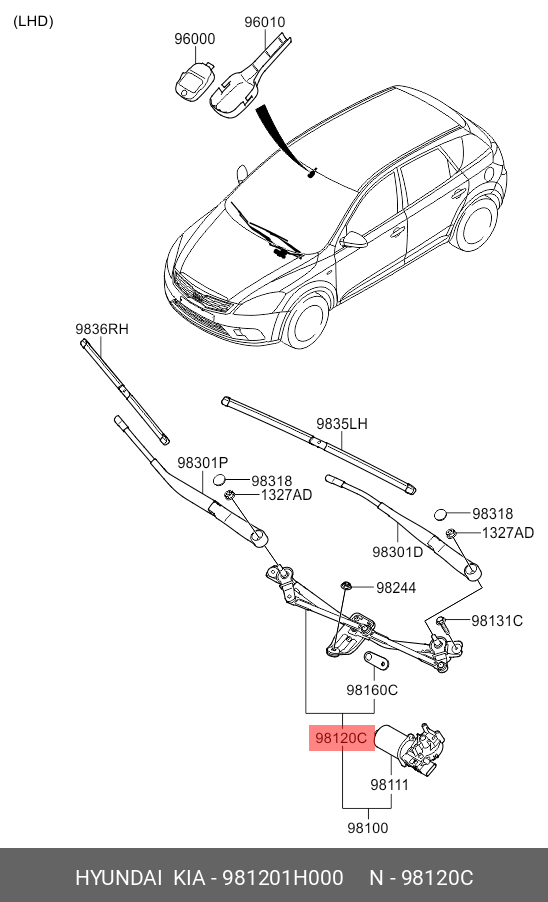 (LHD)

96000
96010

9836RH
9835LH
98301P
98318
1327AD
98318
1327AD
98301D
98244
98131C
98160C
98120C
98111
98100

HYUNDAI KIA - 981201H000 N - 98120C