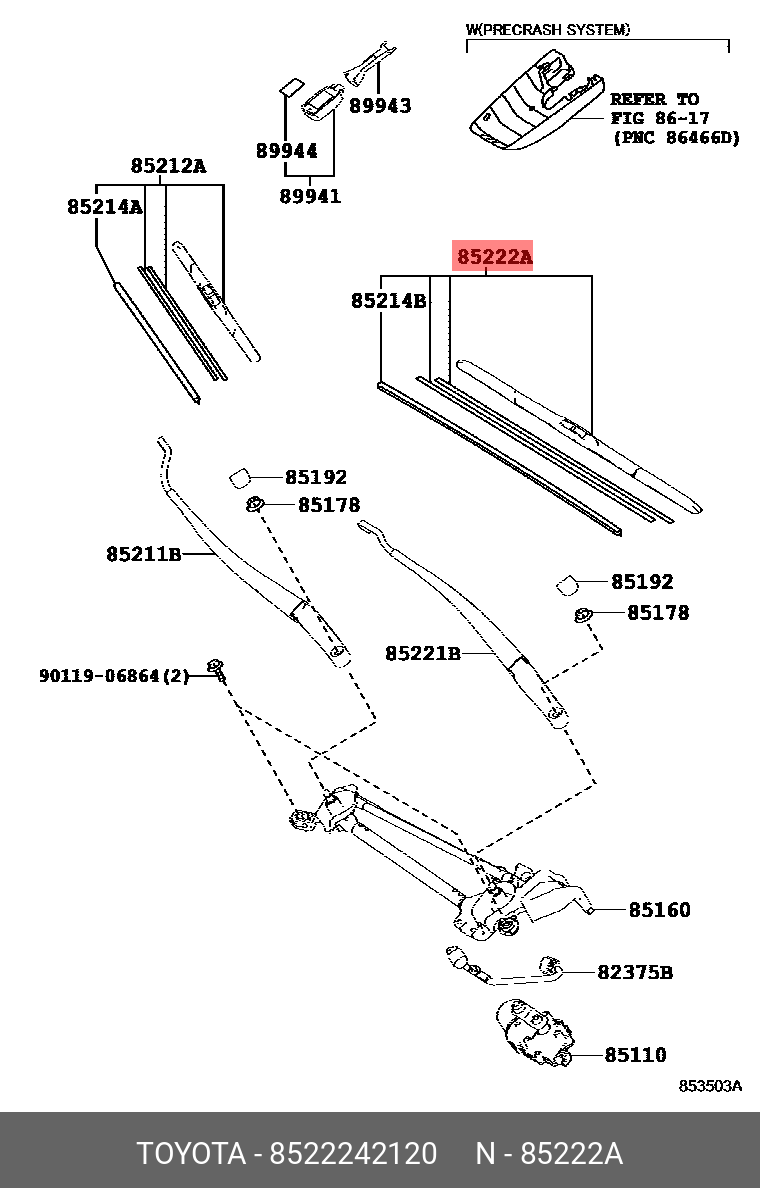 W(PRECRASH SYSTEM)

REFER TO
FIG 86-17
(PNC 86466D)

89943
89944
89941
85212A
85214A
85222A
85214B
85192
85178
85211B
85192
85178
85221B
90119-06864(2)
85160
82375B
85110
853503A

TOYOTA - 8522242120    N - 85222A