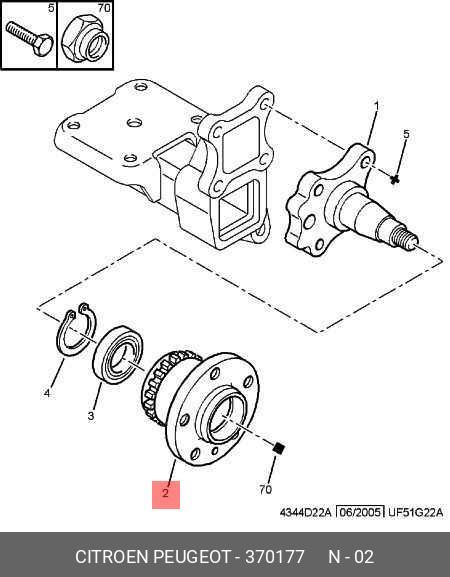 5
70
1
5
4
3
2
70
4344D22A 06/2005 UF51G22A
CITROEN PEUGEOT - 370177 N - 02