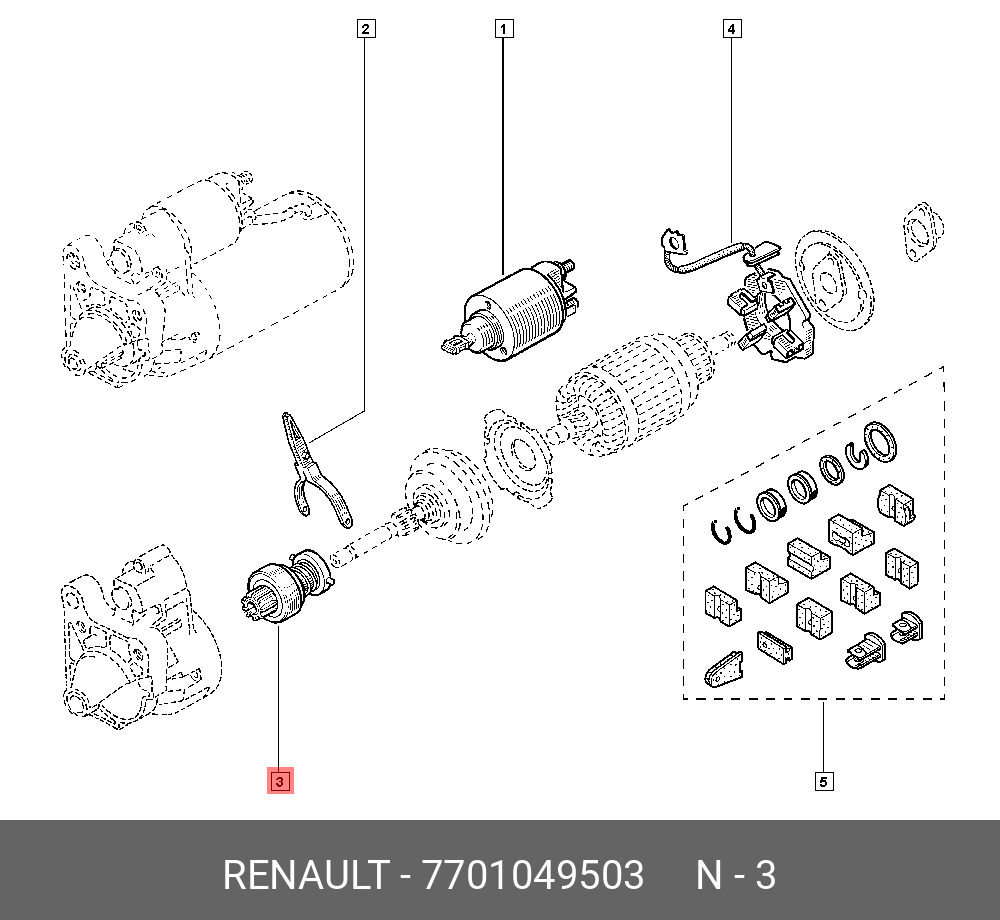 2
1
4
3
5
RENAULT - 7701049503 N - 3